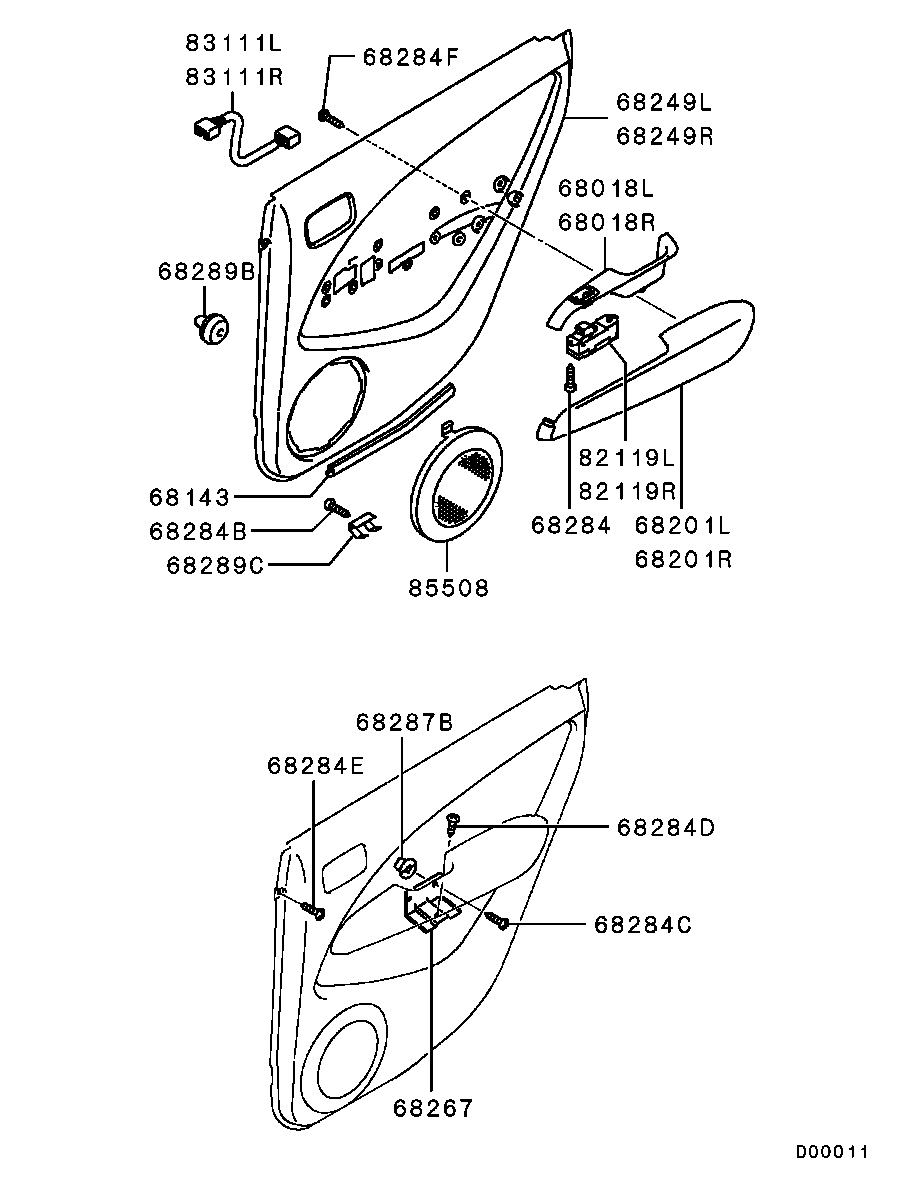 83111L
83111R
68284F
68249L
68249R
68018L
68018R
68289B
68143
68284B
68289C
85508
82119L
82119R
68284
68201L
68201R
68287B
68284E
68284D
68284C
68267
D00011