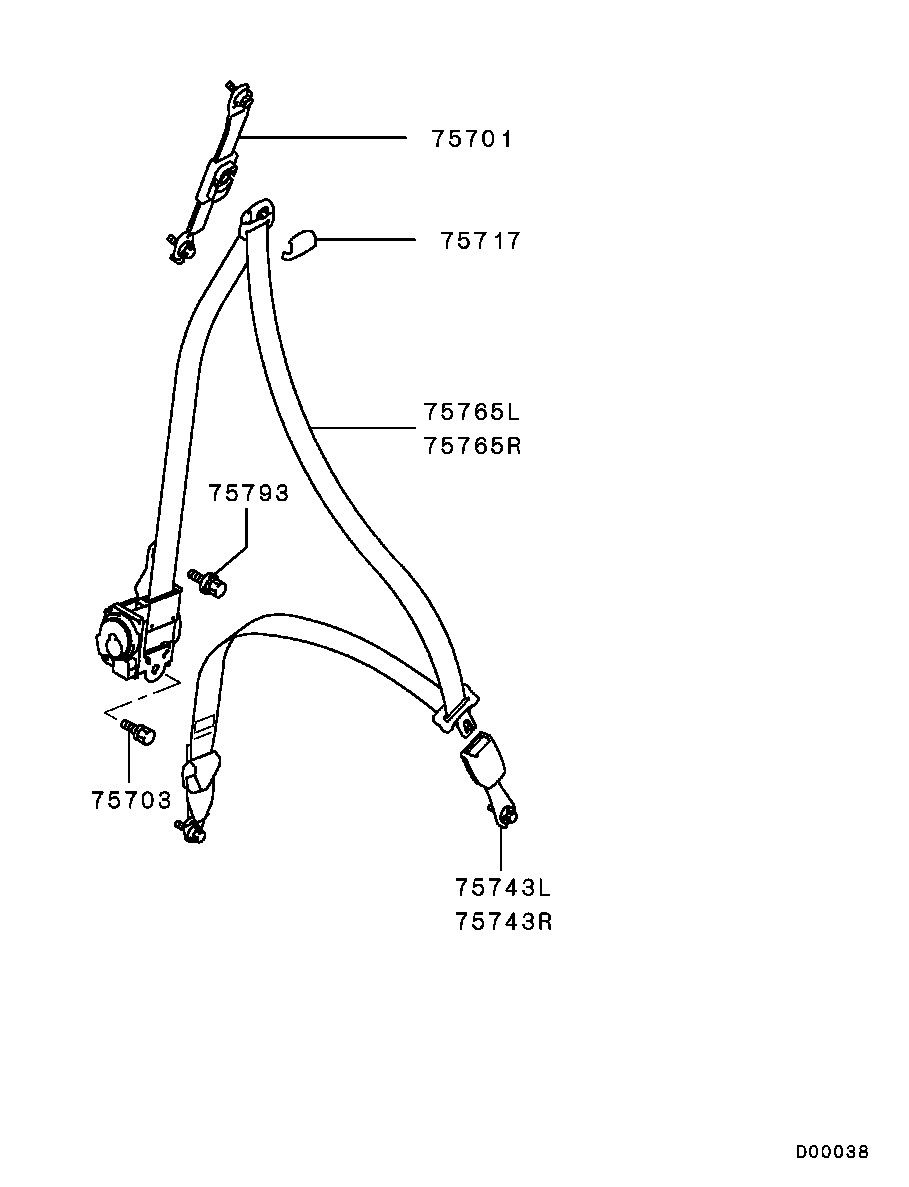 75701
75717
75765L
75765R
75793
75703
75743L
75743R
D00038