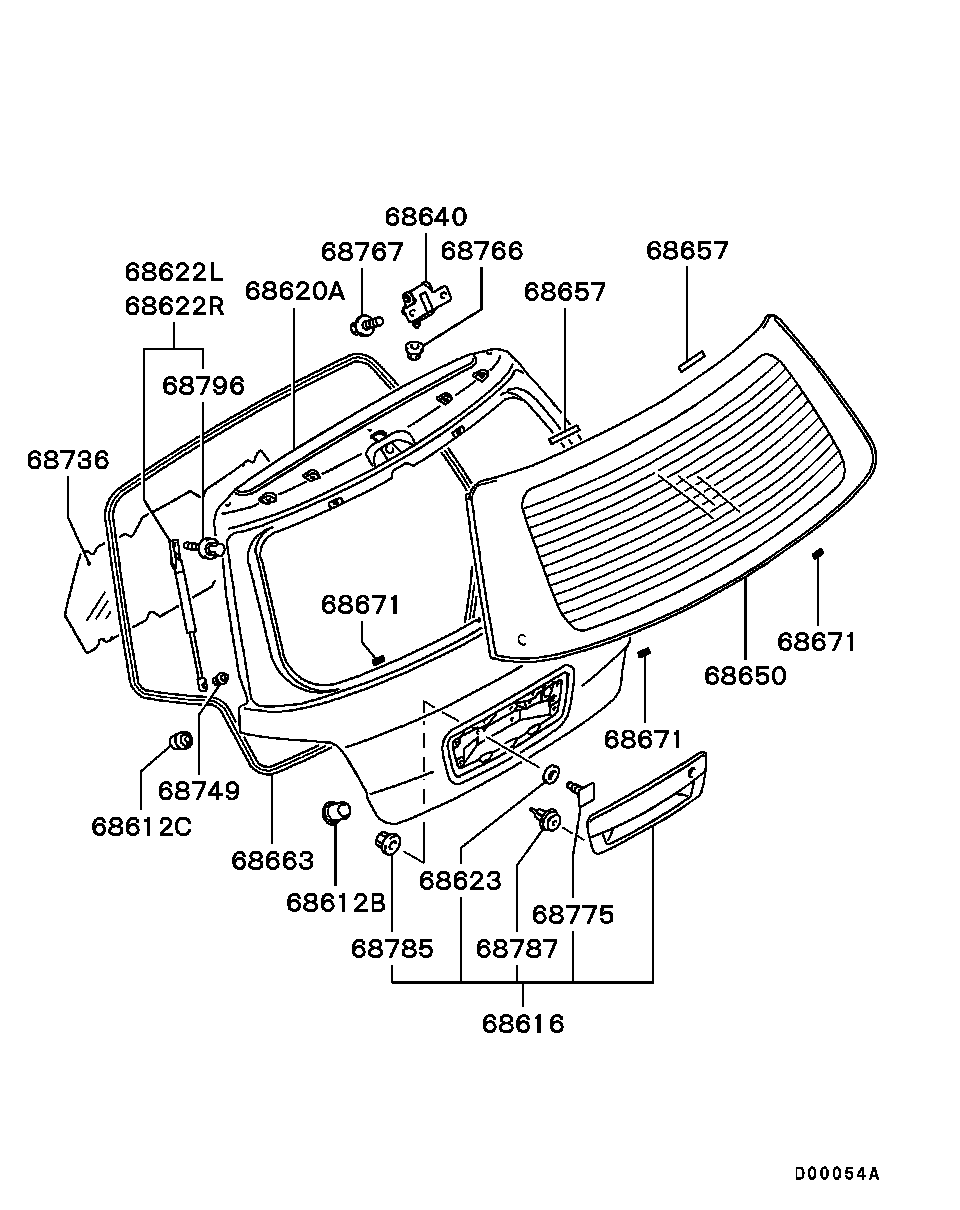 68640
68767
68766
68657
68622L
68622R
68620A
68657
68796
68736
68671
68671
68650
68671
68749
68612C
68663
68612B
68623
68775
68785
68787
68616
D00054A