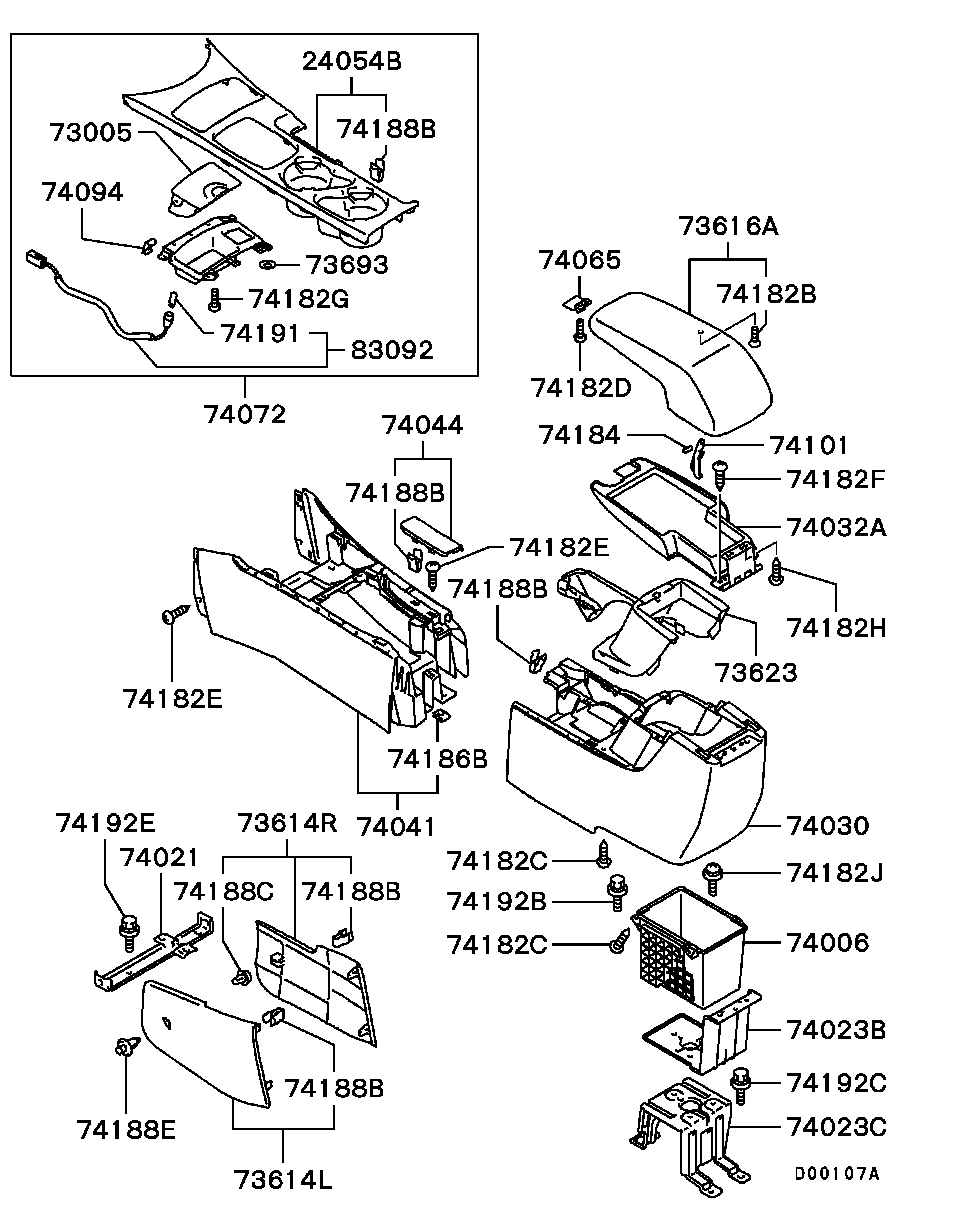 24054B
73005
74188B
74094
73693
74182G
74191
83092
74072
73616A
74065
74182B
74182D
74184
74101
74182F
74032A
74182H
74044
74188B
74182E
74188B
73623
74182E
74186B
74041
74030
74192E
73614R
74021
74188C
74188B
74182C
74182J
74192B
74182C
74006
74023B
74188B
74192C
74188E
74023C
73614L
D00107A