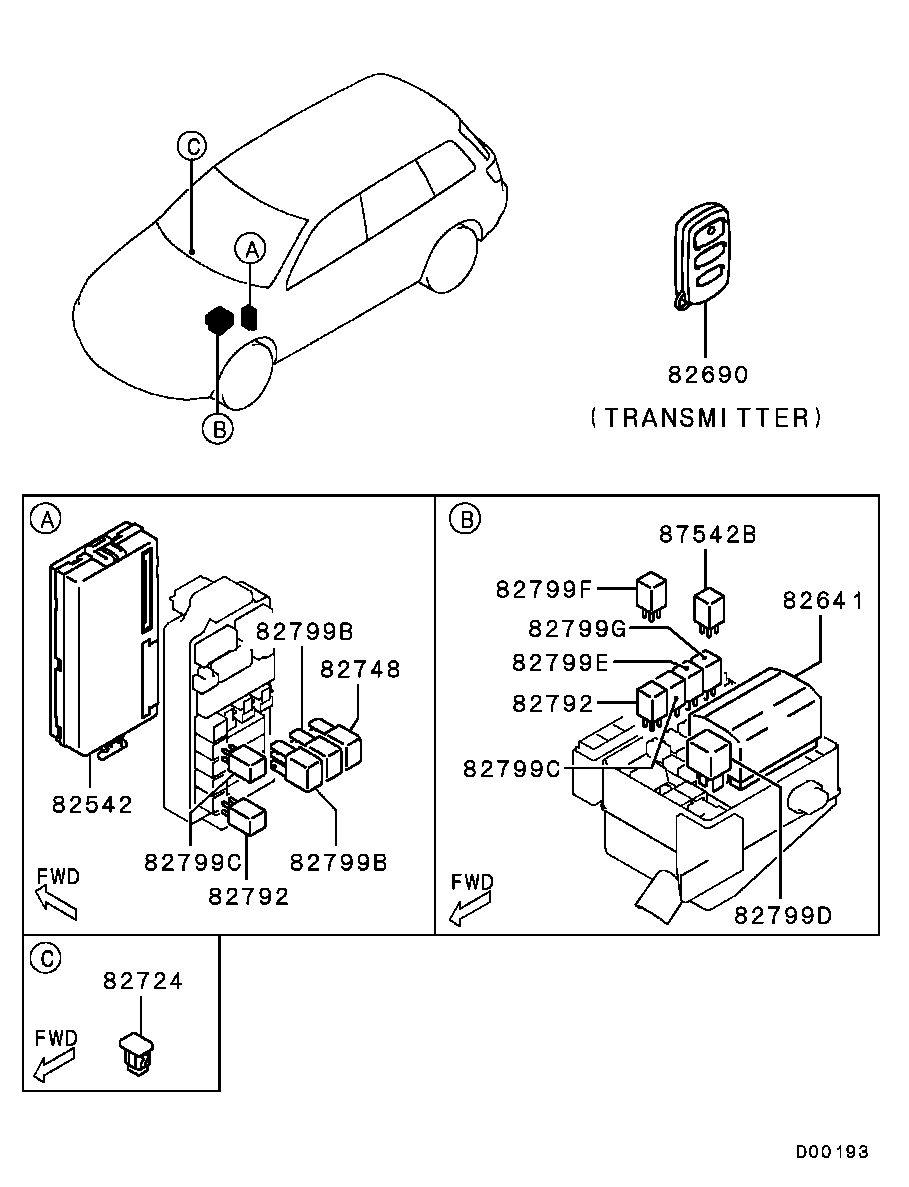 C
A
B
82690
(TRANSMITTER)

A
82799B
82748
82542
82799C
82799B
82792
FWD

B
87542B
82799F
82641
82799G
82799E
82792
82799C
FWD
82799D

C
82724
FWD

D00193