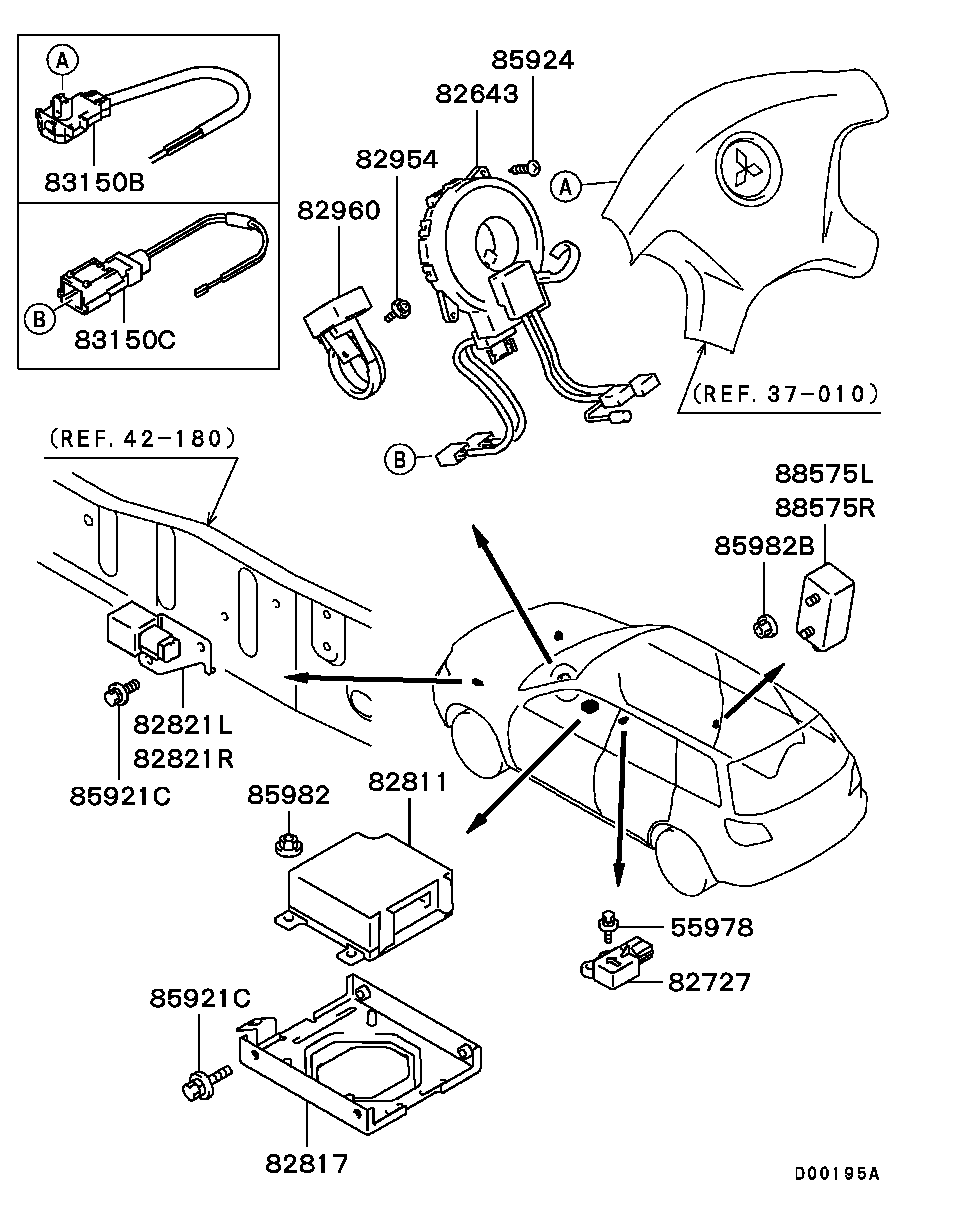 A
83150B
B
83150C
85924
82643
82954
82960
A
B
(REF. 37-010)
(REF. 42-180)
88575L
88575R
85982B
82821L
82821R
85921C
85982
82811
55978
82727
85921C
82817
D00195A