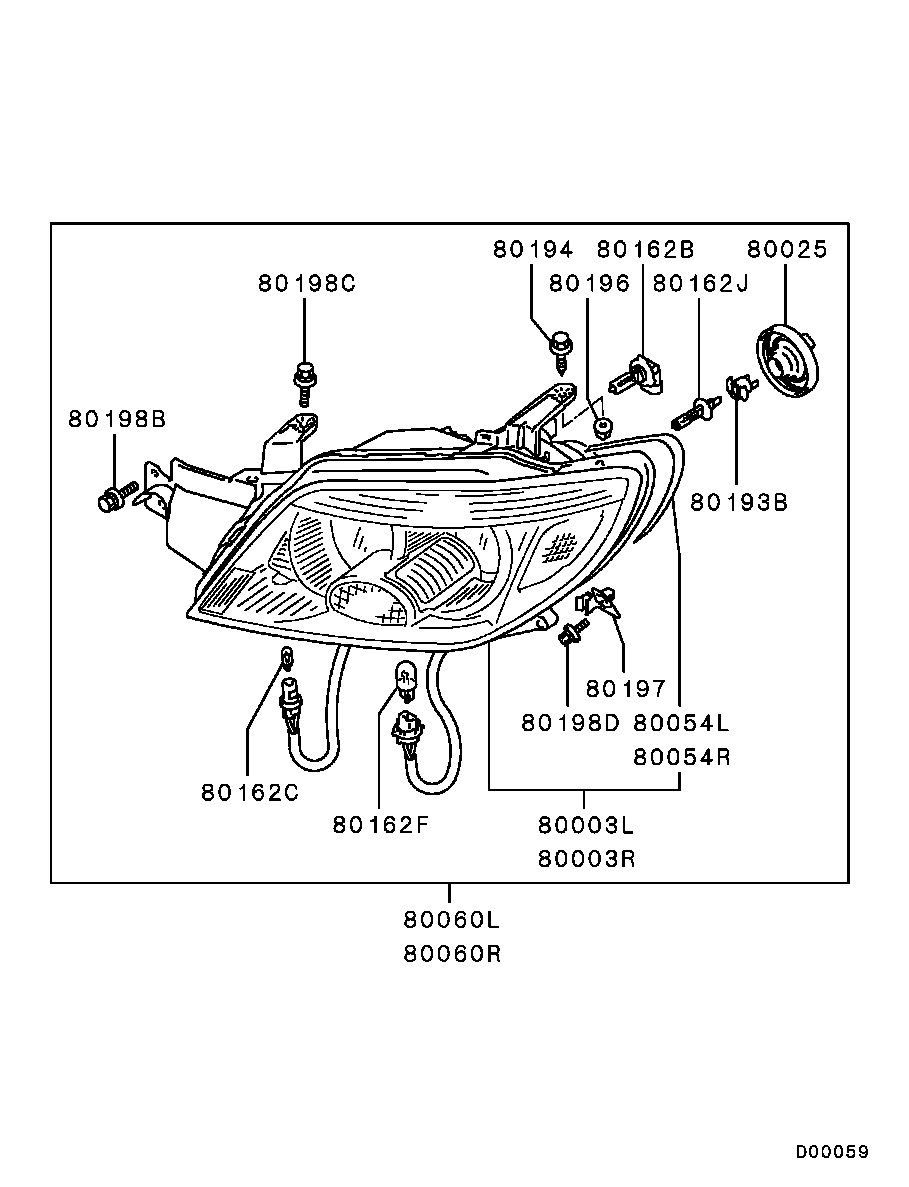 80194
80162B
80025
80198C
80196
80162J
80198B
80193B
80197
80198D
80054L
80054R
80162C
80162F
80003L
80003R
80060L
80060R
D00059