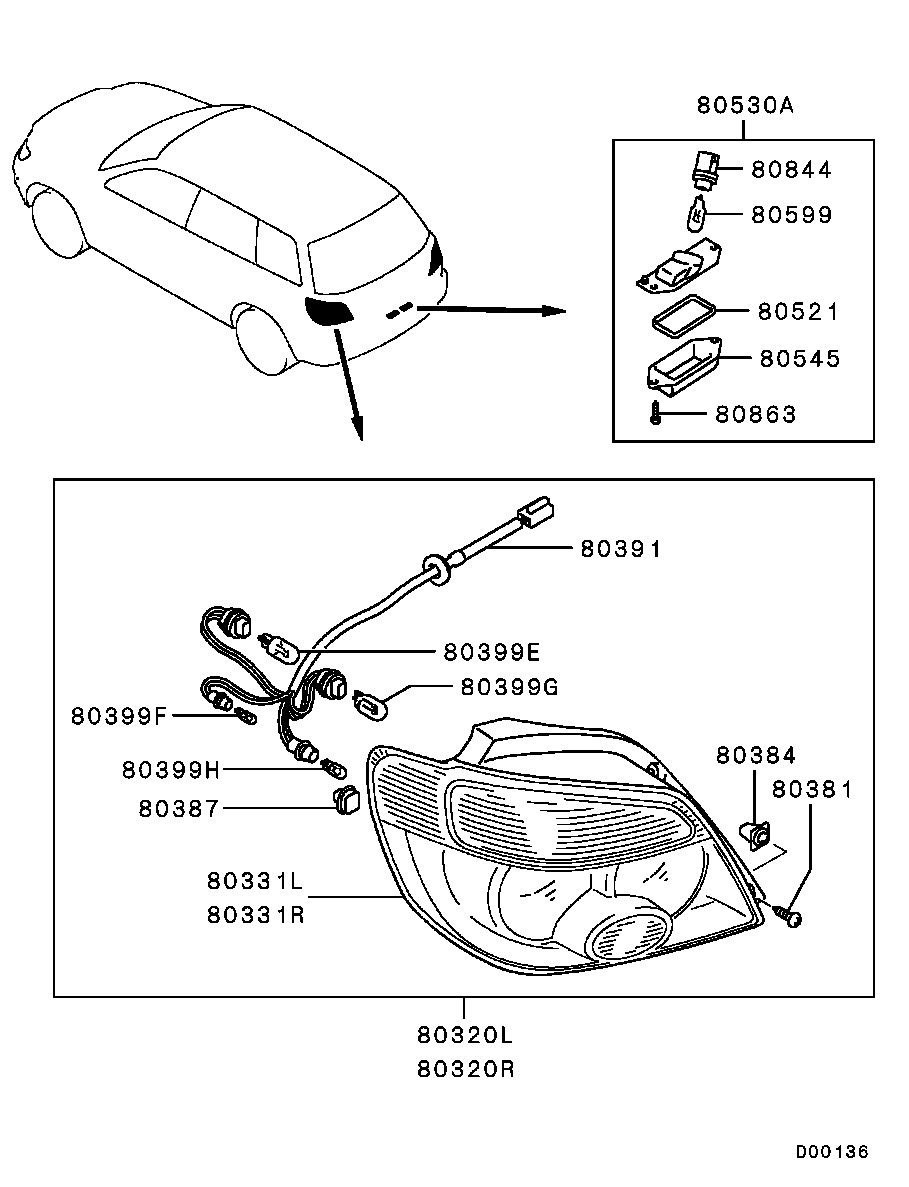 80530A
80844
80599
80521
80545
80863
80391
80399E
80399G
80399F
80399H
80387
80384
80381
80331L
80331R
80320L
80320R
D00136