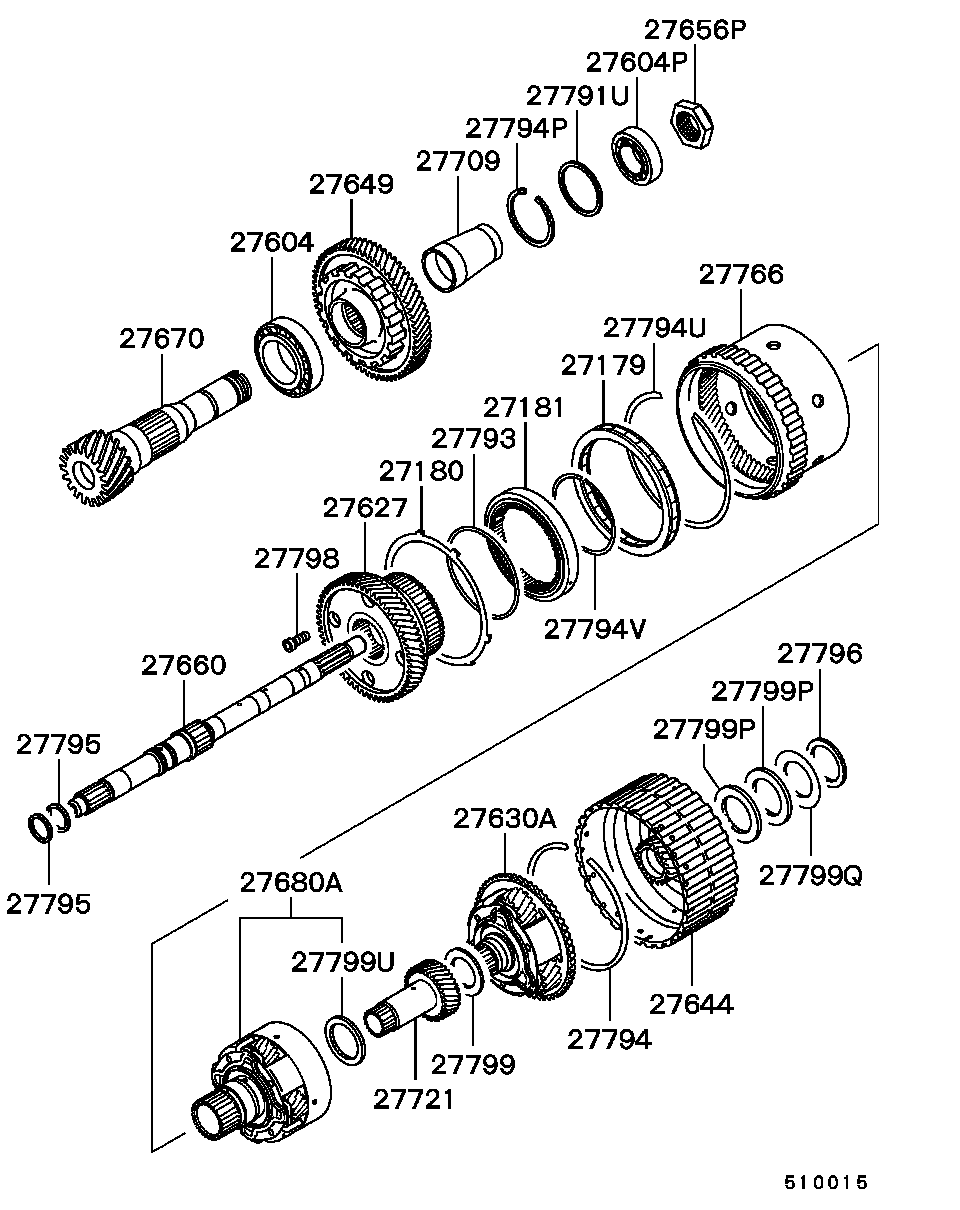 27656P
27604P
27791U
27794P
27709
27649
27604
27670
27766
27794U
27179
27181
27793
27180
27627
27798
27794V
27660
27795
27795
27796
27799P
27799P
27799Q
27630A
27680A
27799U
27644
27794
27799
27721
510015