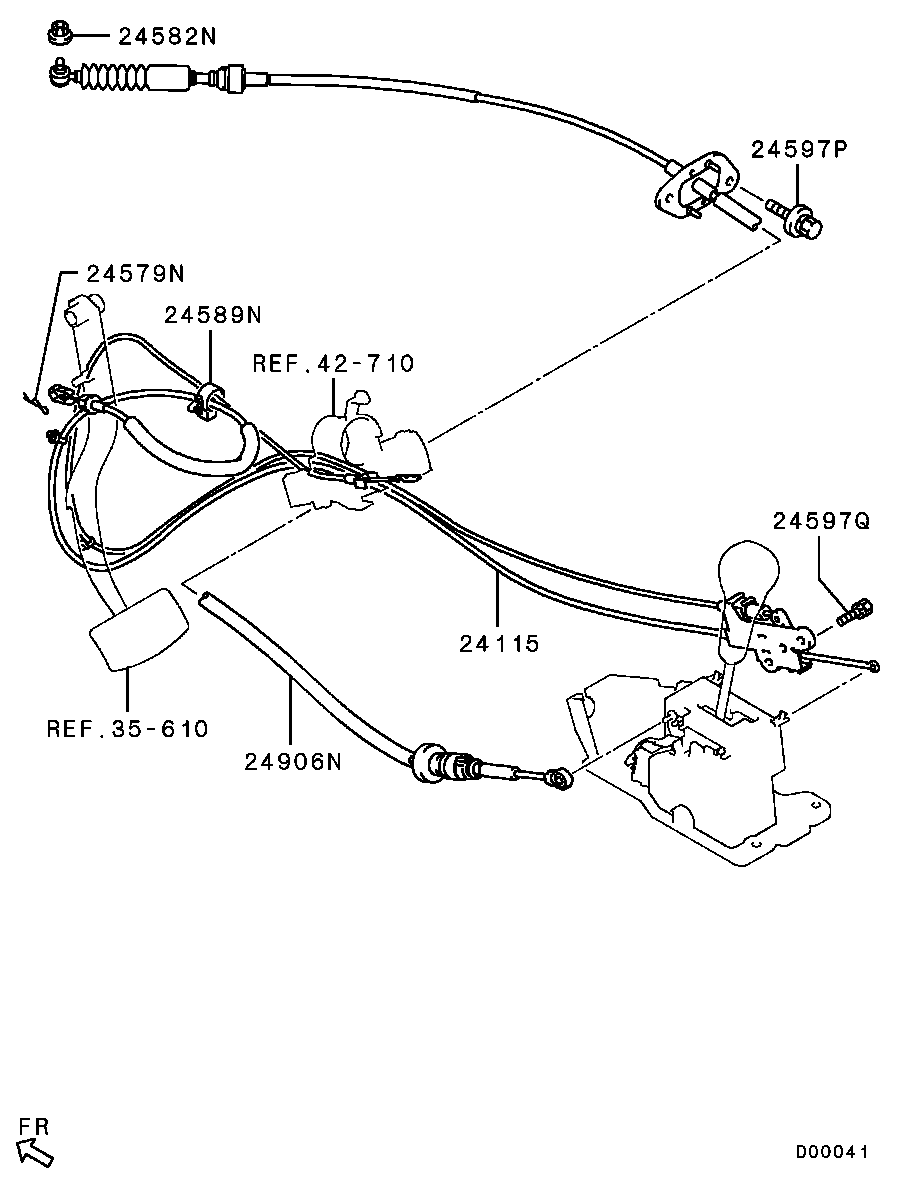 24582N

24597P

24579N

24589N

REF.42-710

24597Q

24115

REF.35-610

24906N

FR

D00041