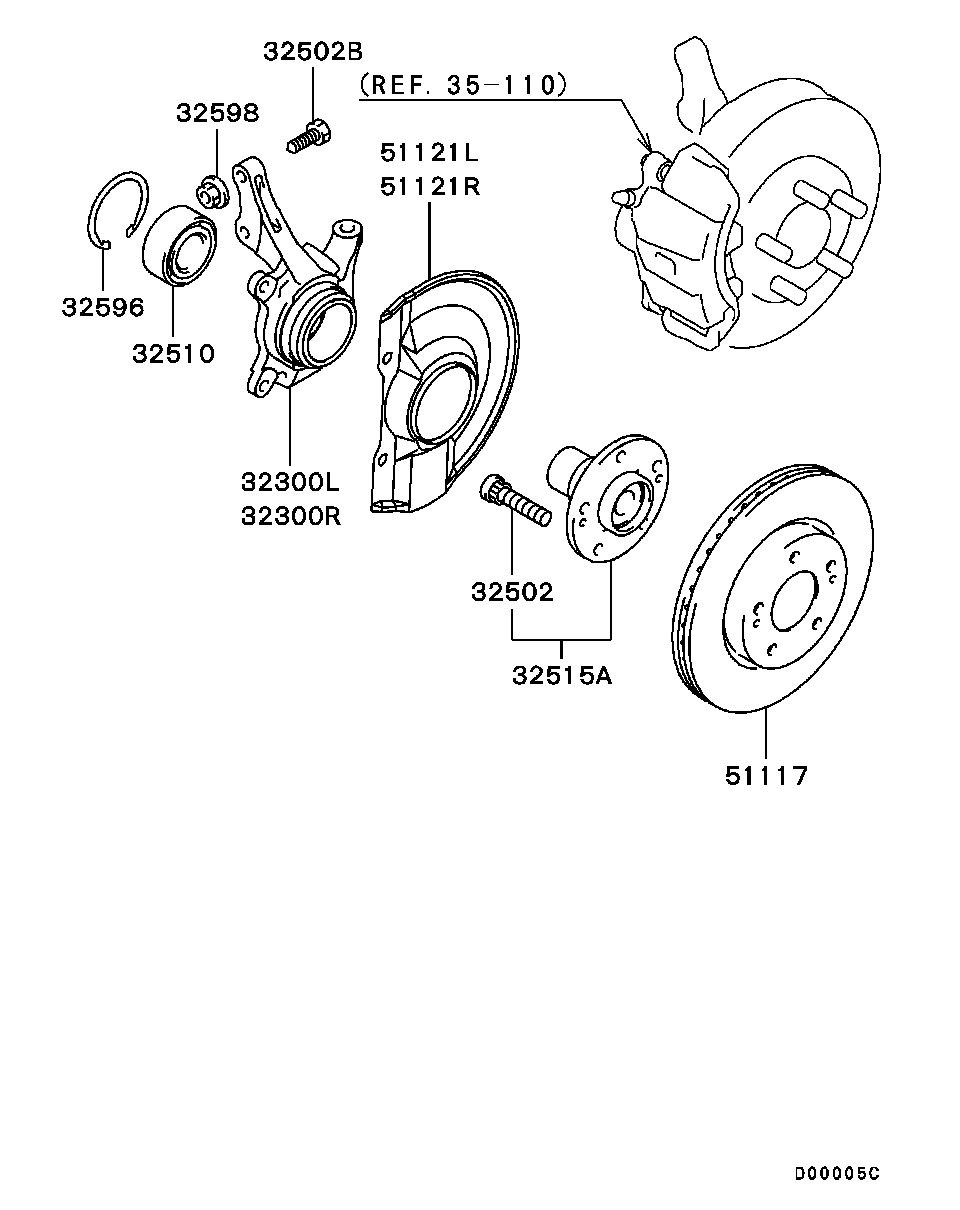 32502B

(REF. 35-110)

32598

51121L
51121R

32596

32510

32300L
32300R

32502

32515A

51117

D00005C