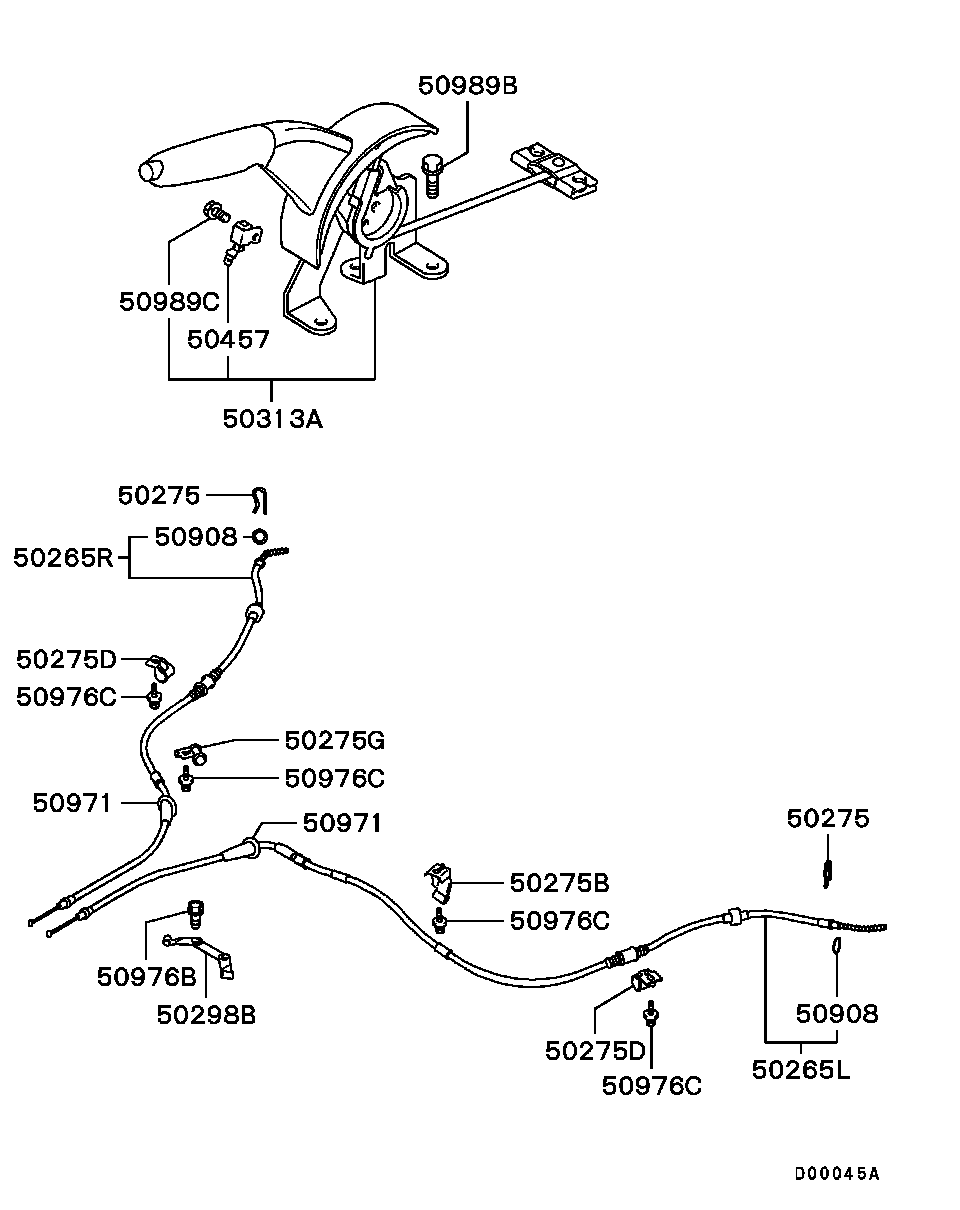 50989B
50989C
50457
50313A
50275
50908
50265R
50275D
50976C
50275G
50976C
50971
50971
50275
50275B
50976C
50976B
50298B
50908
50275D
50976C
50265L
D00045A