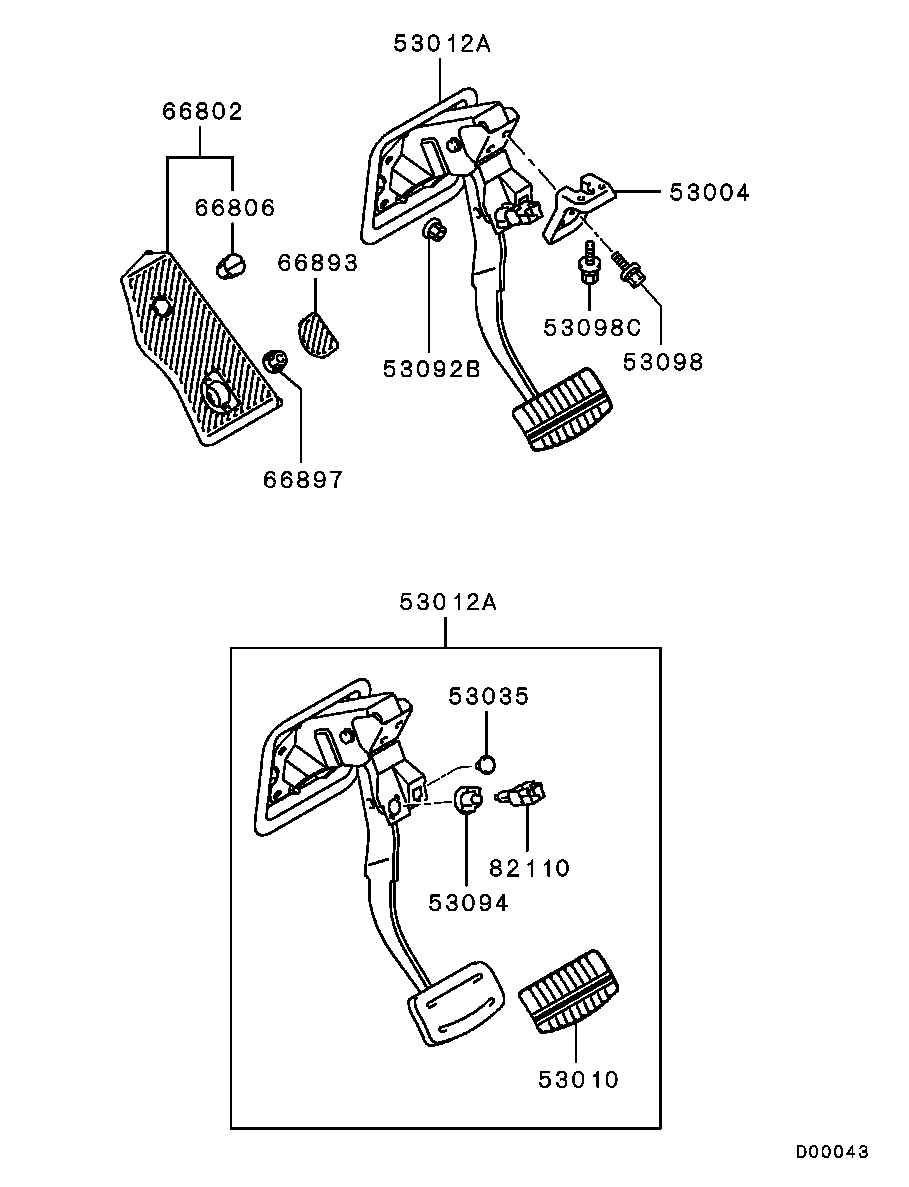 53012A
66802
66806
66893
53004
53098C
53098
53092B
66897

53012A
53035
82110
53094
53010

D00043