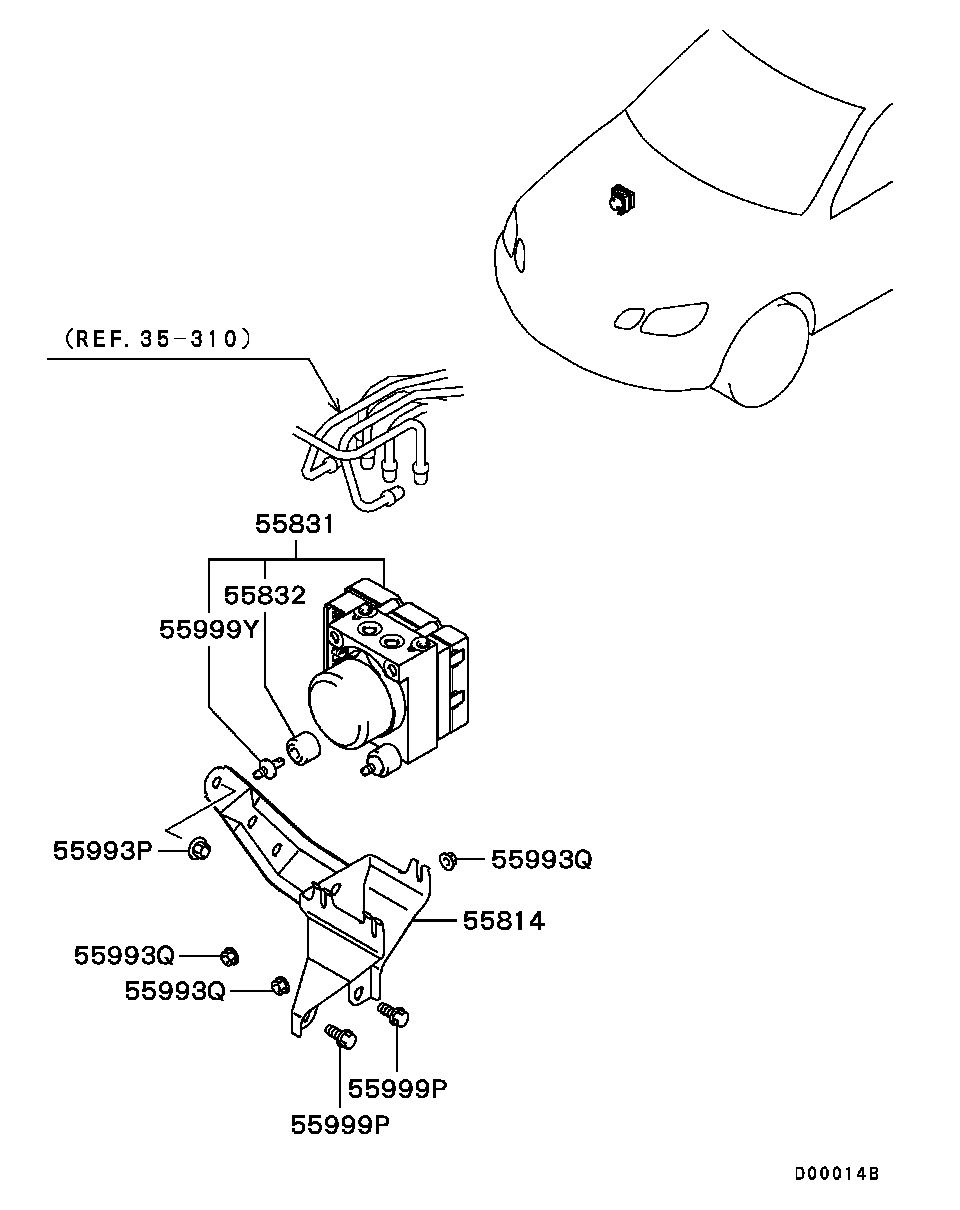 (REF. 35-310)

55831

55832

55999Y

55993P

55993Q

55814

55993Q

55993Q

55999P

55999P

D00014B