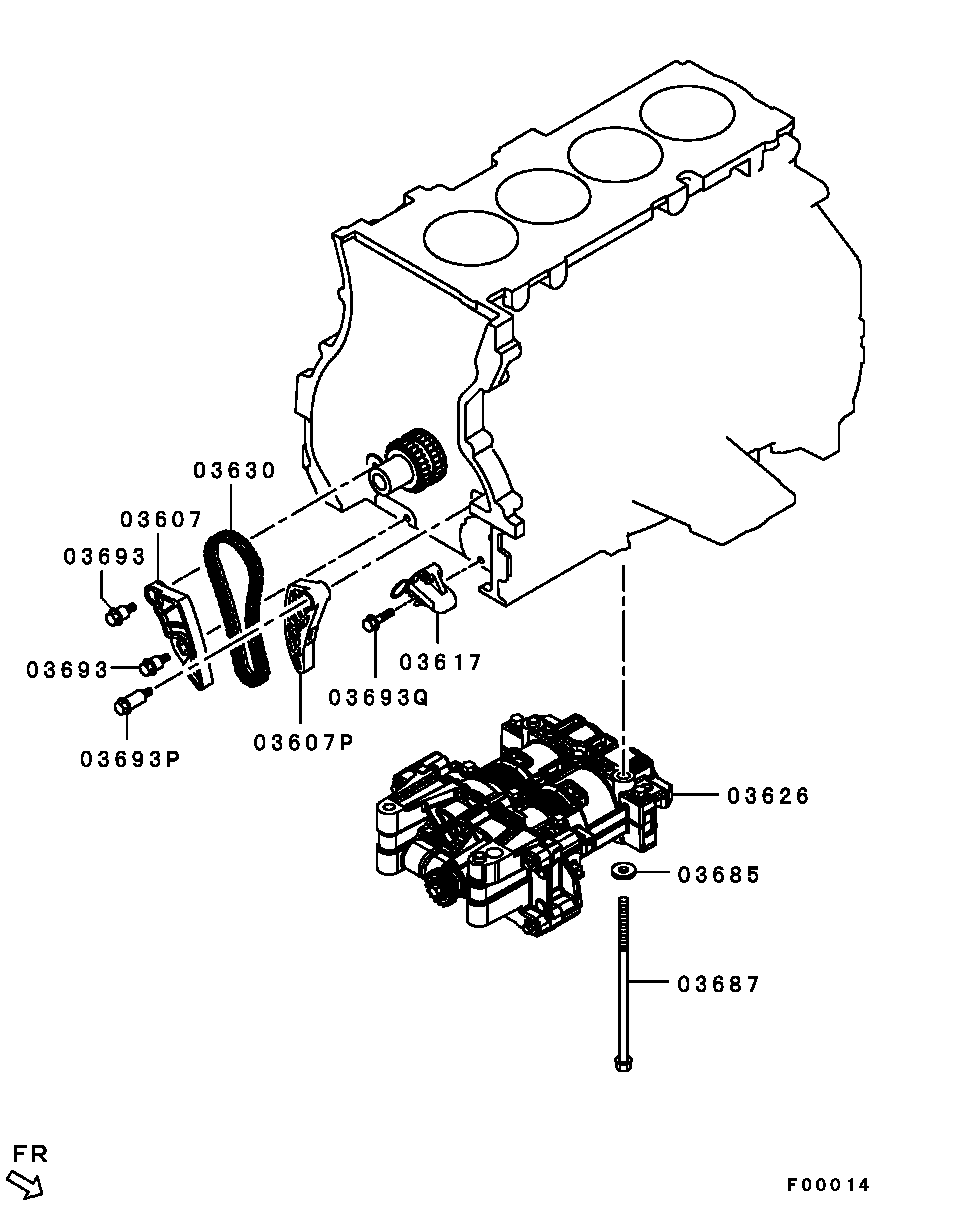 03630
03607
03693
03693
03693P
03607P
03693Q
03617
03626
03685
03687
FR
F00014