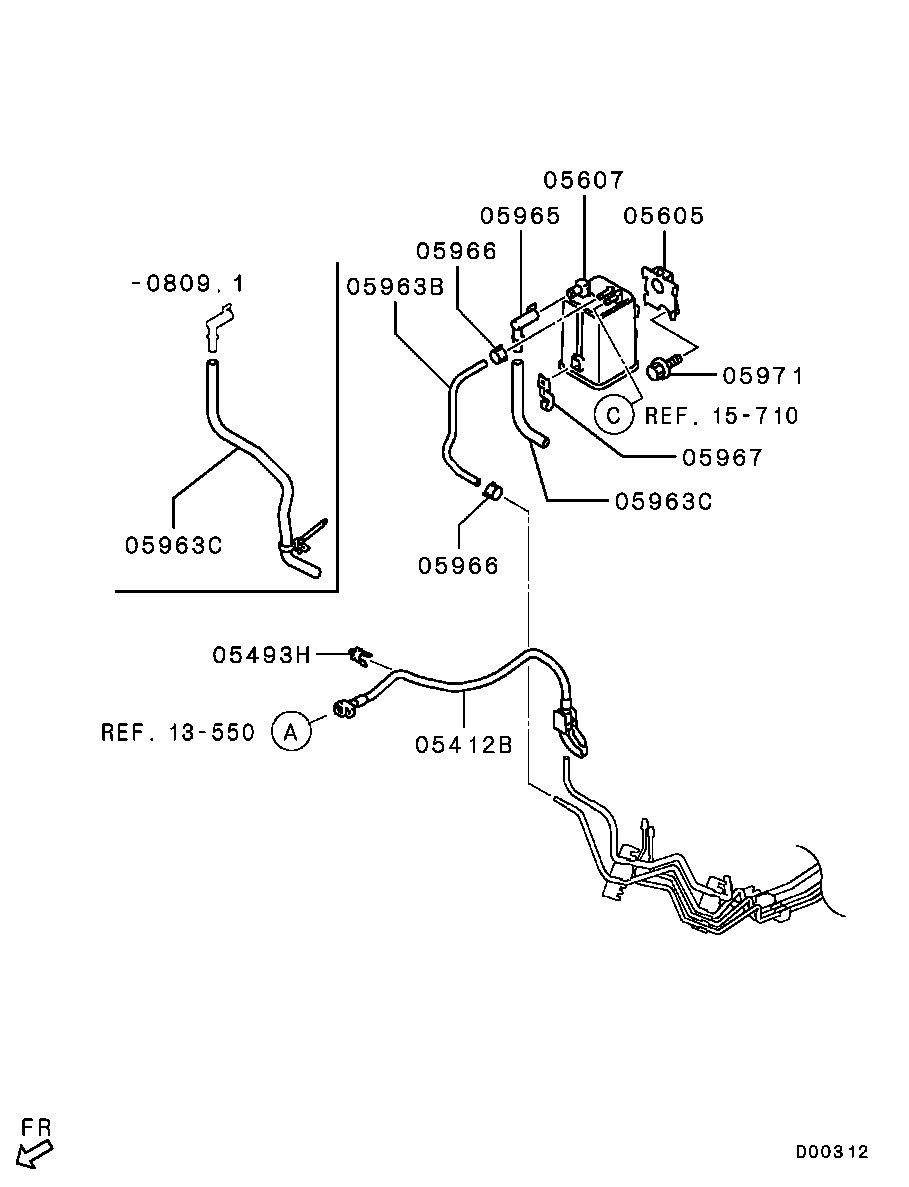 05607
05965
05605
05966
-0809.1
05963B
05971
C REF. 15-710
05967
05963C
05963C
05966
05493H
REF. 13-550
A
05412B
FR
D00312