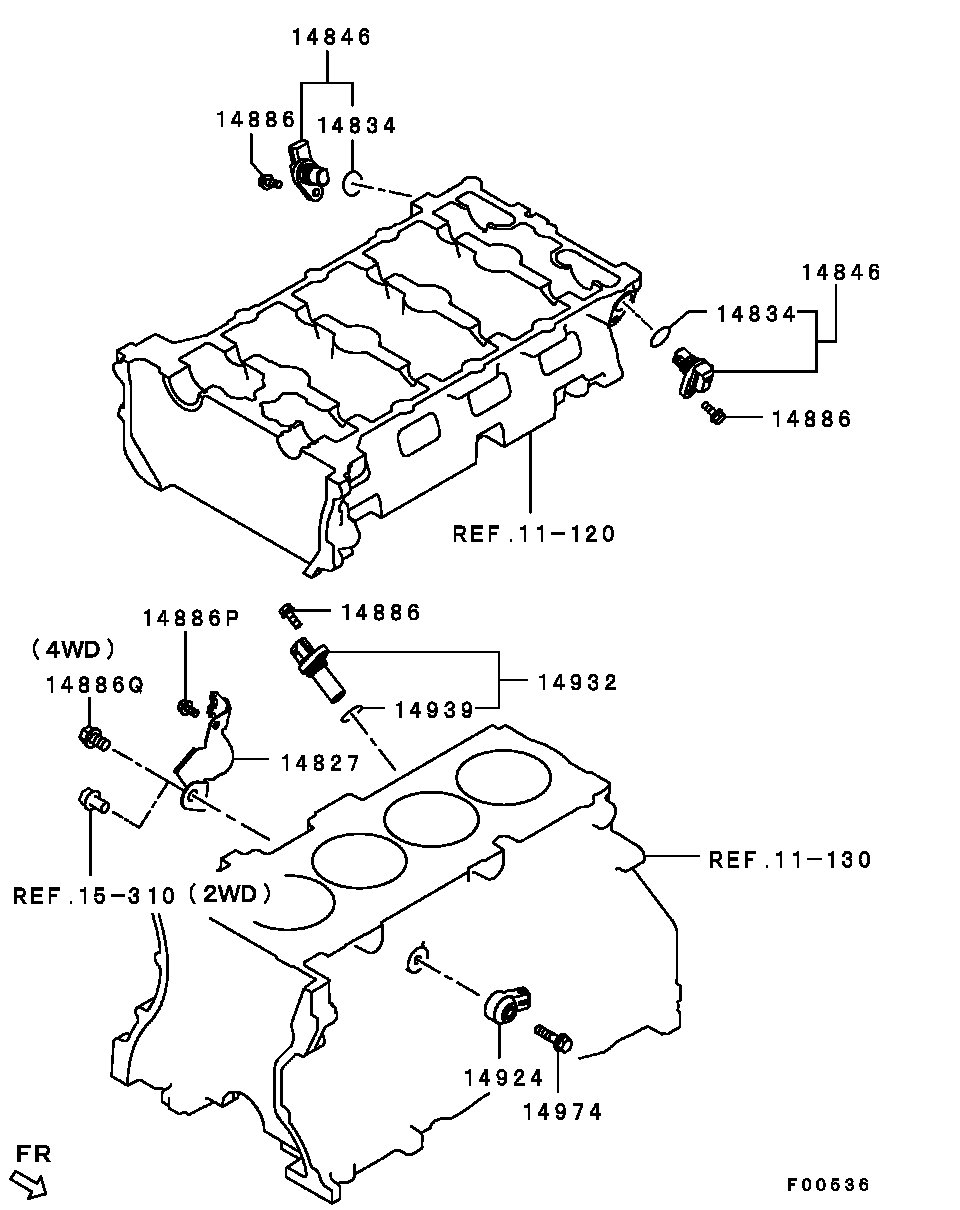 14846
14886
14834
14846
14834
14886
REF.11-120
14886P
14886
(4WD)
14886Q
14932
14939
14827
REF.11-130
REF.15-310 (2WD)
14924
14974
FR
F00536