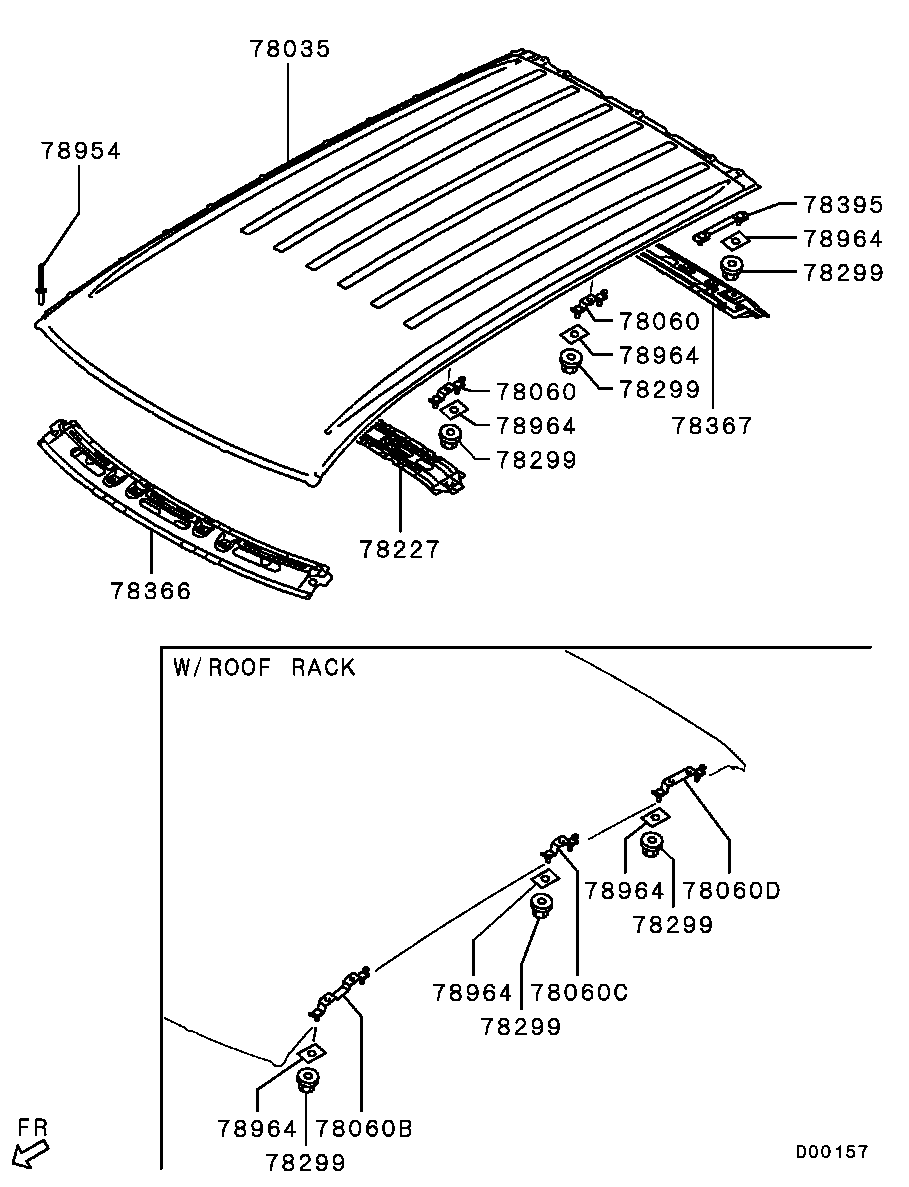 78035
78954
78395
78964
78299
78060
78964
78299
78060
78964
78299
78367
78227
78366

W/ROOF RACK
78964
78060D
78299
78964
78060C
78299
78964
78060B
78299
FR
D00157