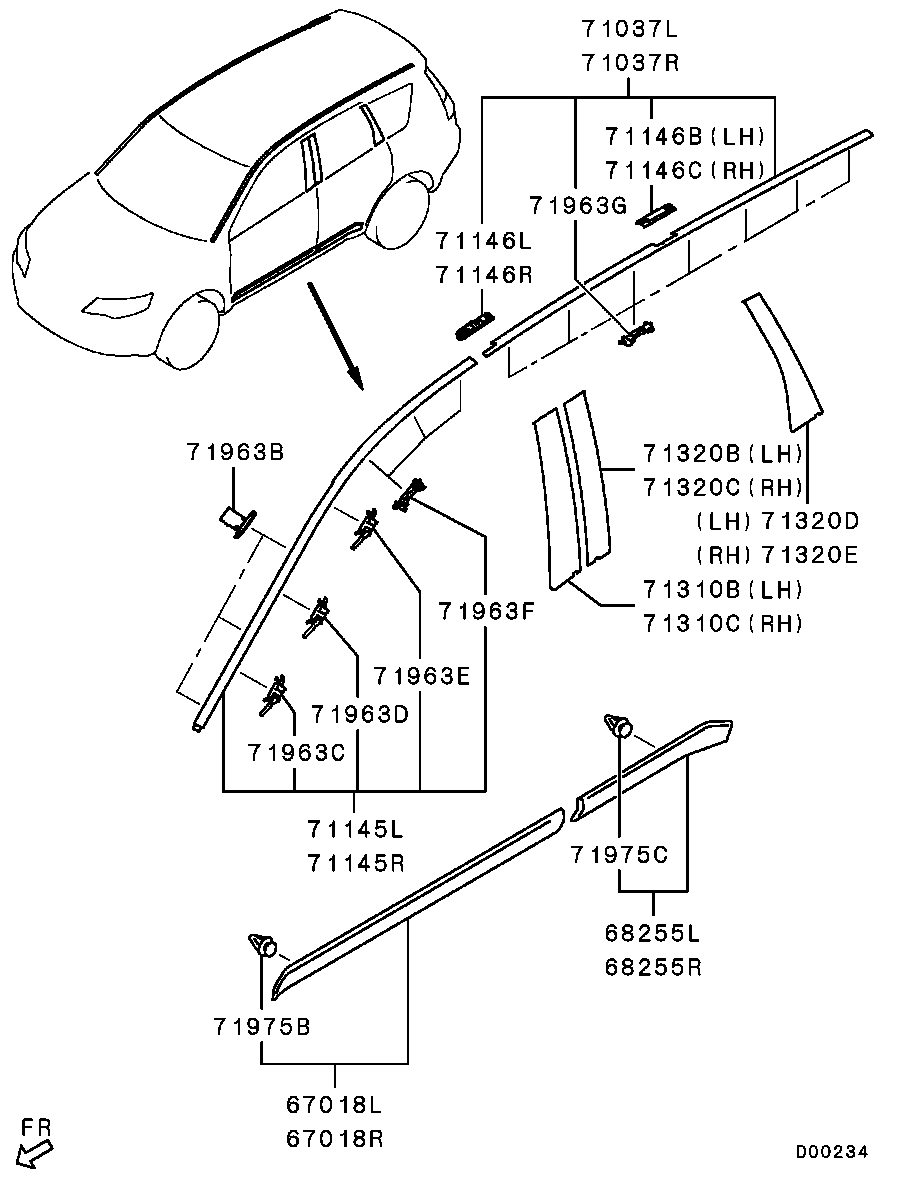 71037L
71037R

71146B(LH)
71146C(RH)

71963G

71146L
71146R

71963B

71320B(LH)
71320C(RH)
(LH)71320D
(RH)71320E

71310B(LH)
71310C(RH)

71963F

71963E

71963D

71963C

71145L
71145R

71975C

68255L
68255R

71975B

67018L
67018R

FR

D00234