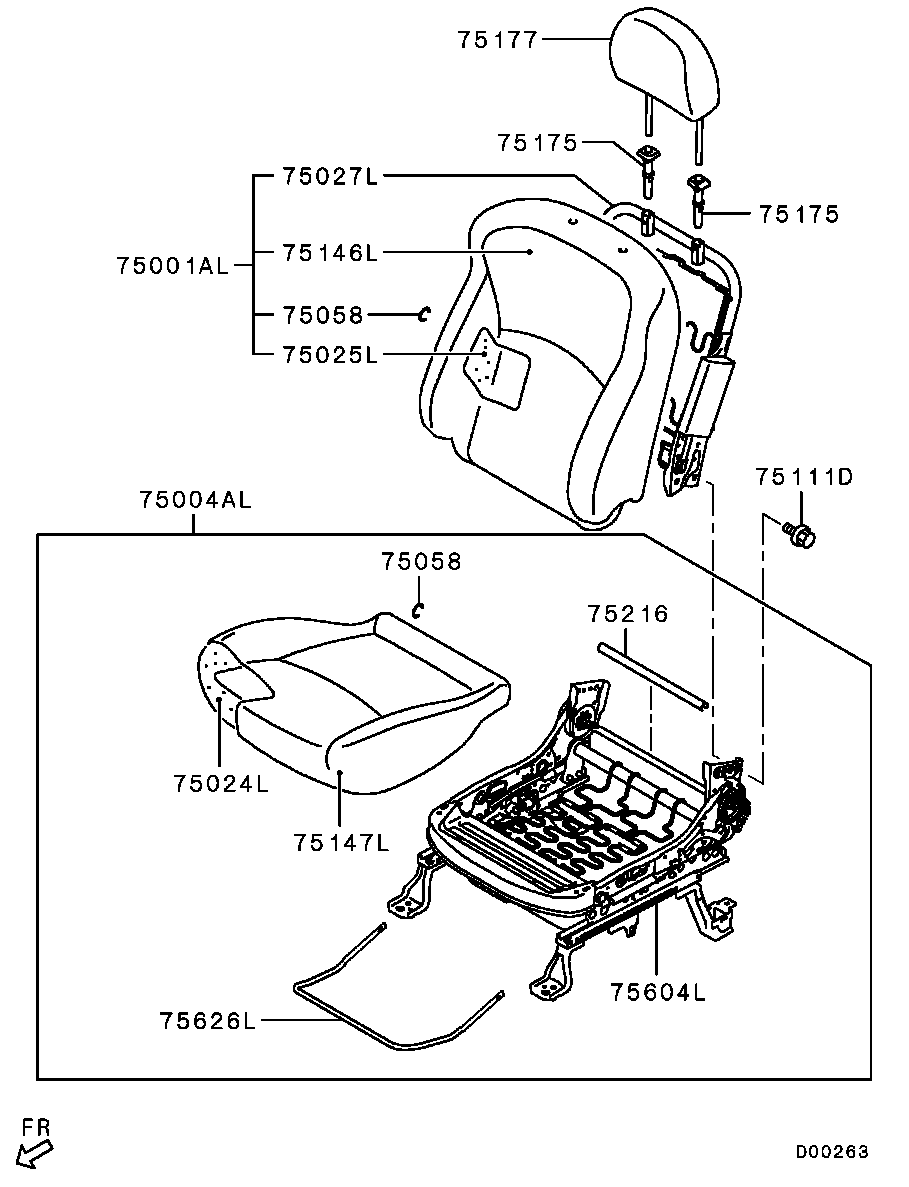 75177
75175
75027L
75175
75001AL
75146L
75058
75025L
75111D
75004AL
75058
75216
75024L
75147L
75604L
75626L
FR
D00263