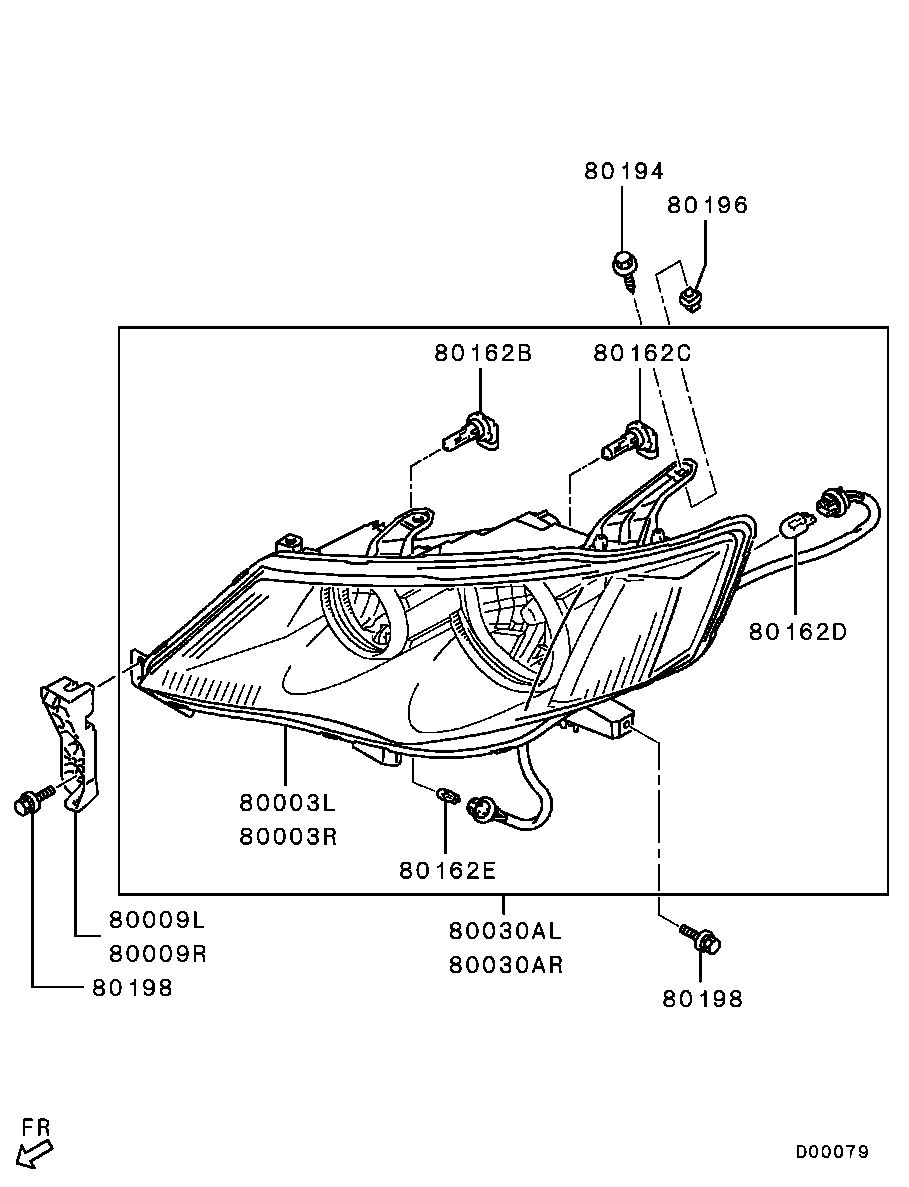 80194
80196
80162B
80162C
80162D
80003L
80003R
80162E
80009L
80009R
80198
80030AL
80030AR
80198
FR
D00079