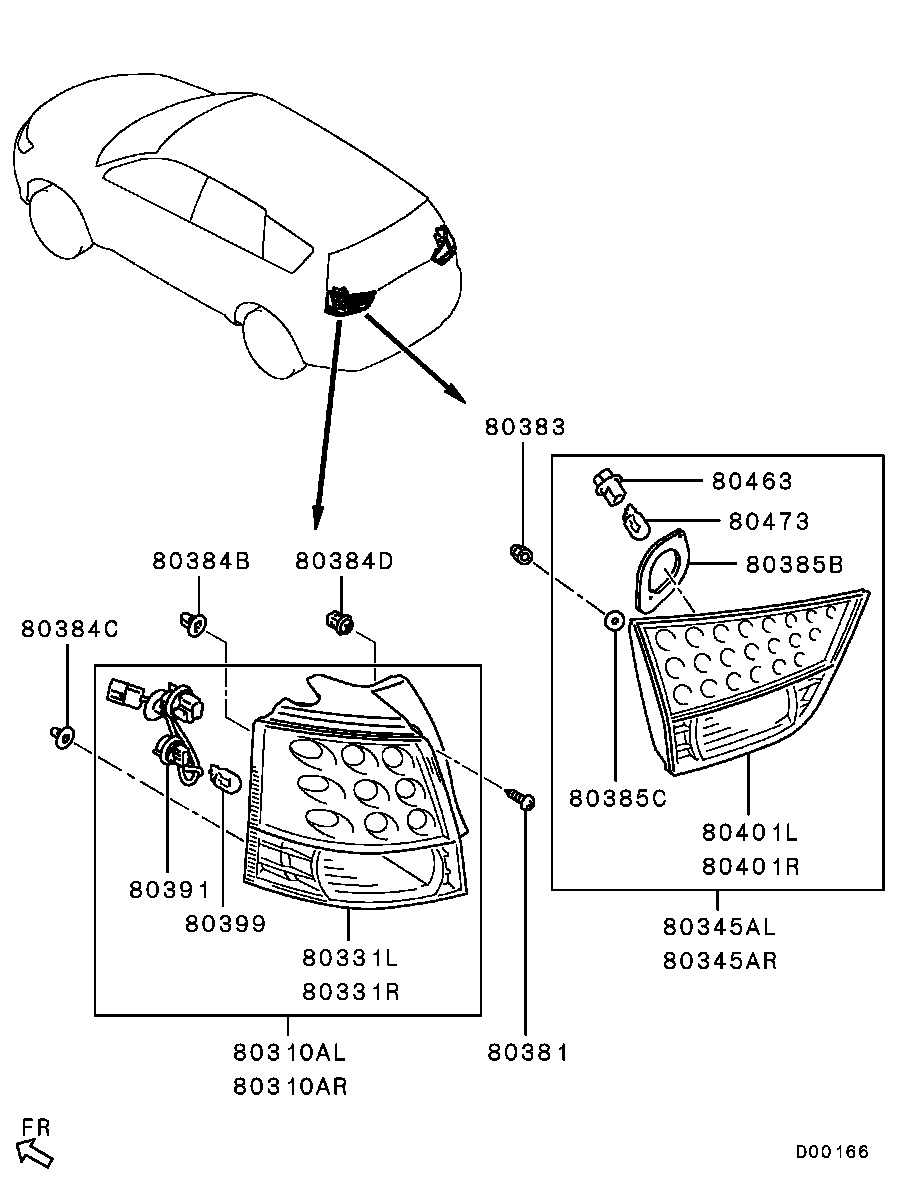 80383
80463
80473
80385B
80384B
80384D
80384C
80385C
80401L
80401R
80391
80399
80331L
80331R
80345AL
80345AR
80310AL
80310AR
80381
FR
D00166