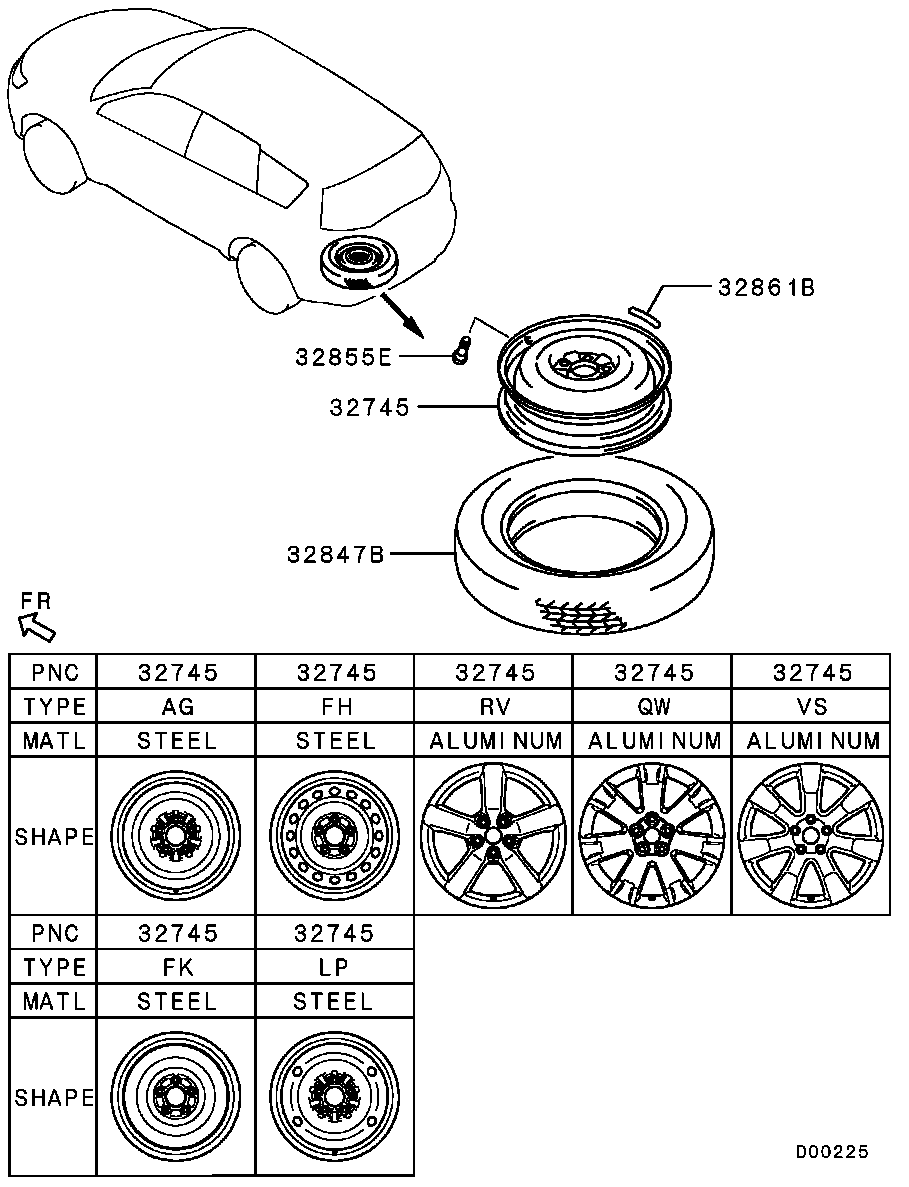 32861B
32855E
32745
32847B
FR

| PNC | 32745 | 32745 | 32745 | 32745 | 32745 |
|---|---|---|---|---|---|
| TYPE | AG | FH | RV | QW | VS |
| MATL | STEEL | STEEL | ALUMINUM | ALUMINUM | ALUMINUM |
| SHAPE | | | | | |

| PNC | 32745 | 32745 |
|---|---|---|
| TYPE | FK | LP |
| MATL | STEEL | STEEL |
| SHAPE | | |

D00225