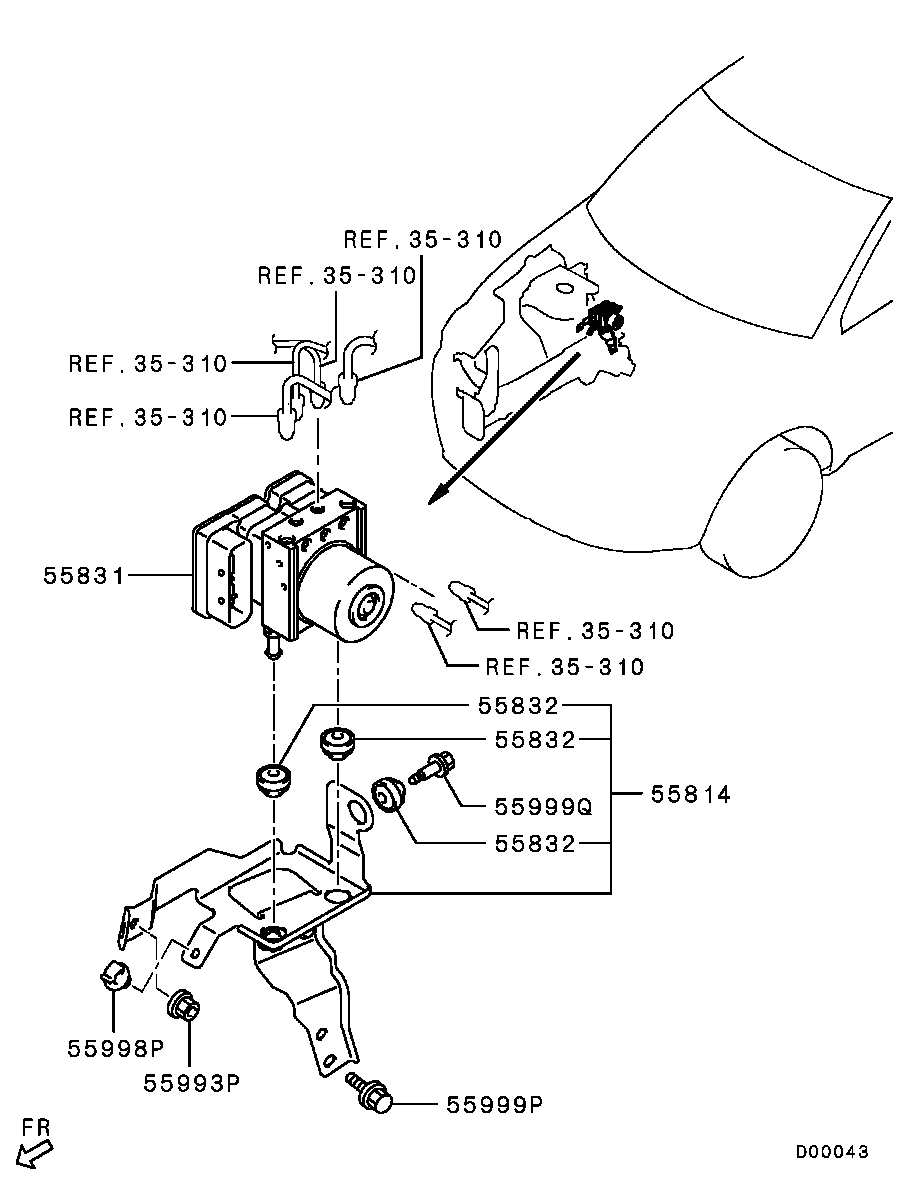 REF. 35-310
REF. 35-310
REF. 35-310
REF. 35-310
55831
REF. 35-310
REF. 35-310
55832
55832
55999Q
55814
55832
55998P
55993P
55999P
FR
D00043