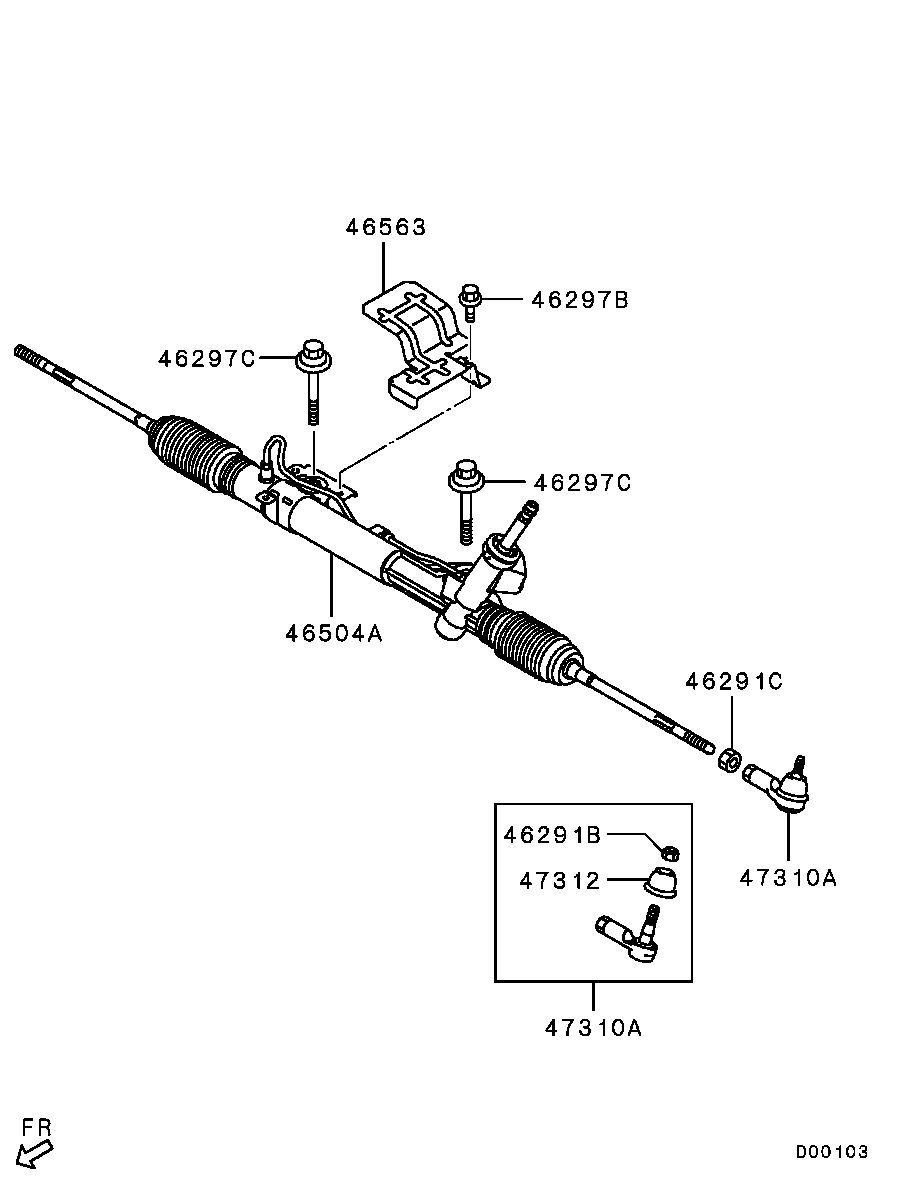 46563
46297B
46297C
46297C
46504A
46291C
46291B
47312
47310A
47310A
FR
D00103