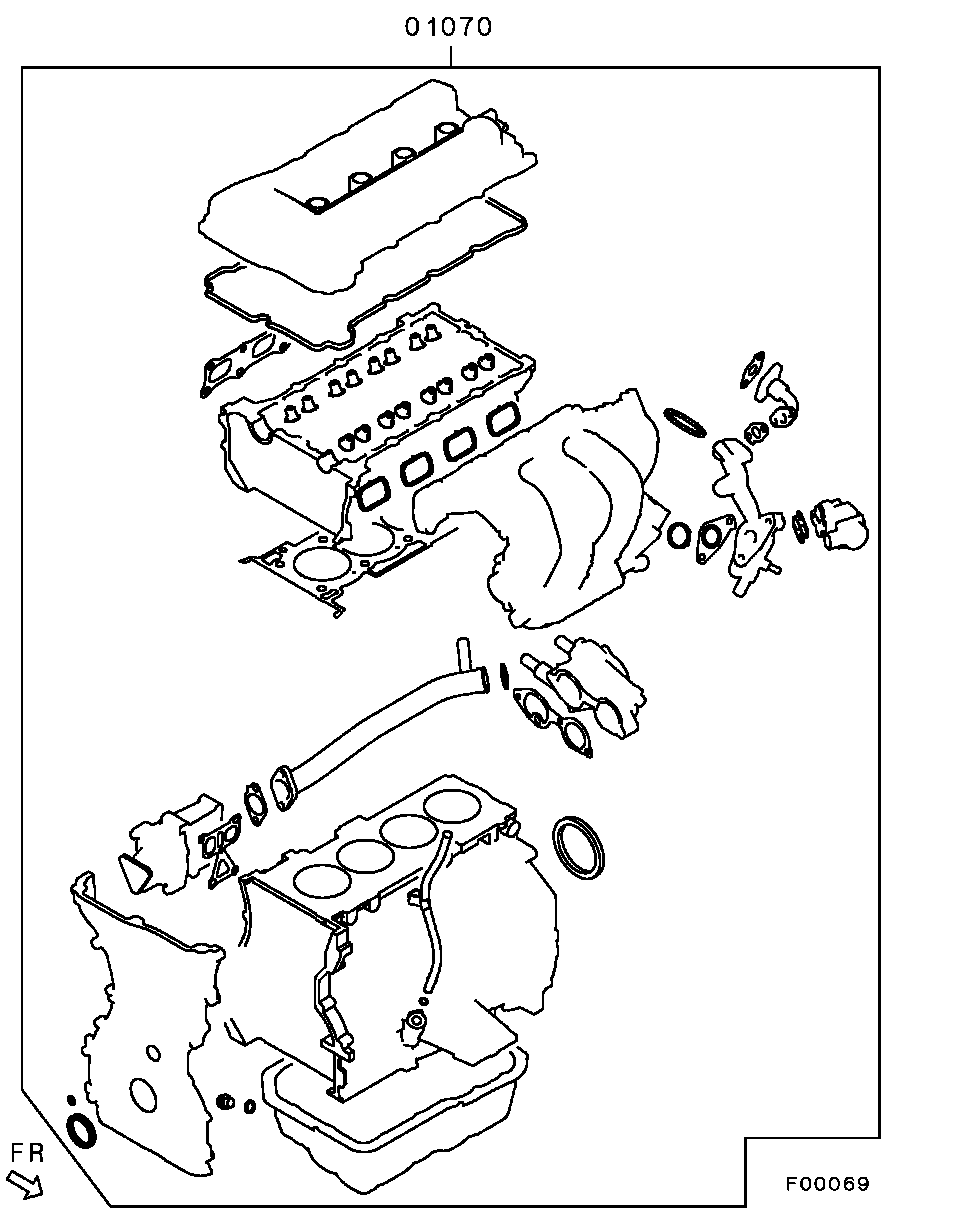 01070

FR

F00069