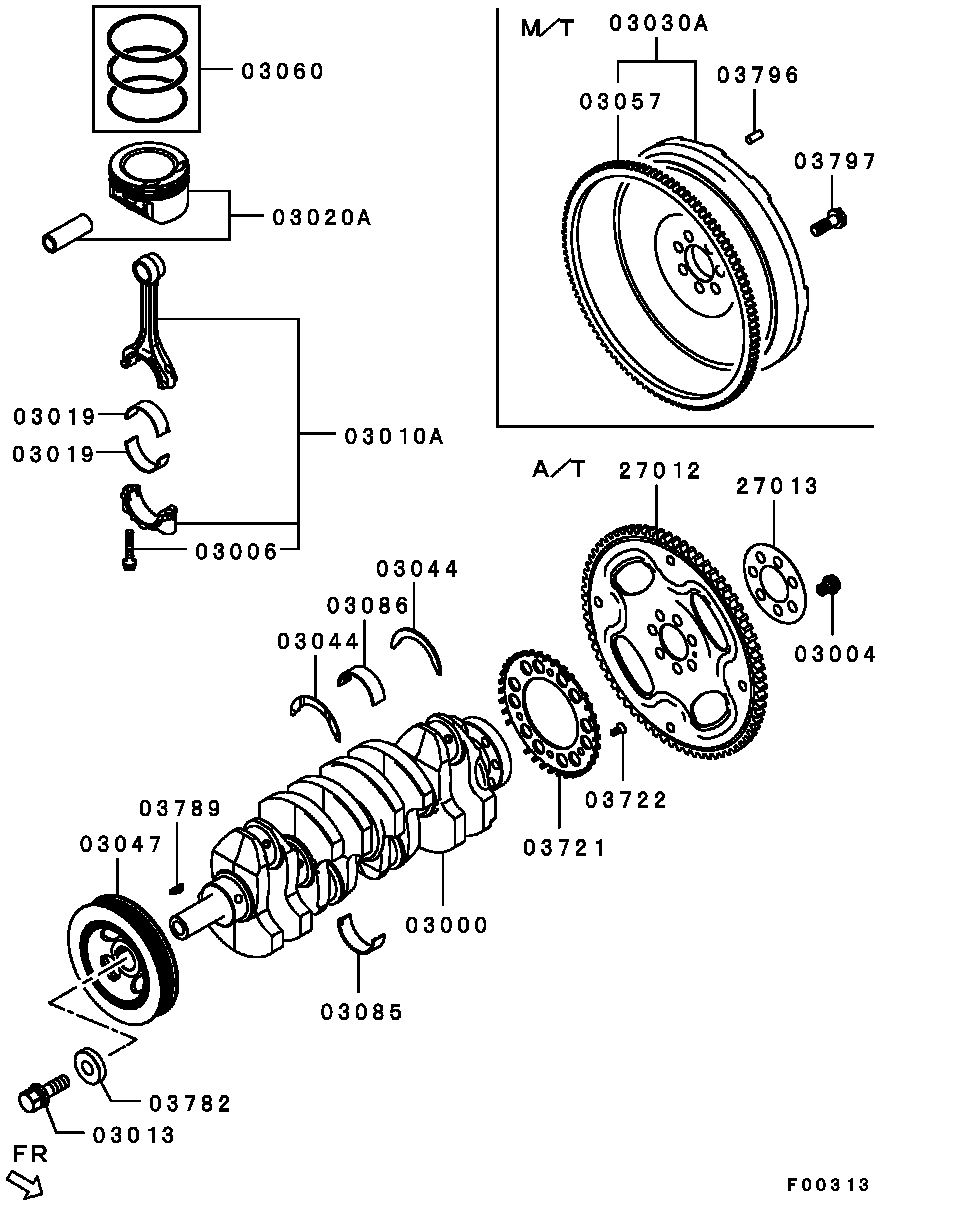 03060
03020A
03019
03019
03010A
03006
M/T
03030A
03057
03796
03797
A/T
27012
27013
03004
03044
03086
03044
03722
03721
03789
03047
03000
03085
03782
03013
FR
F00313