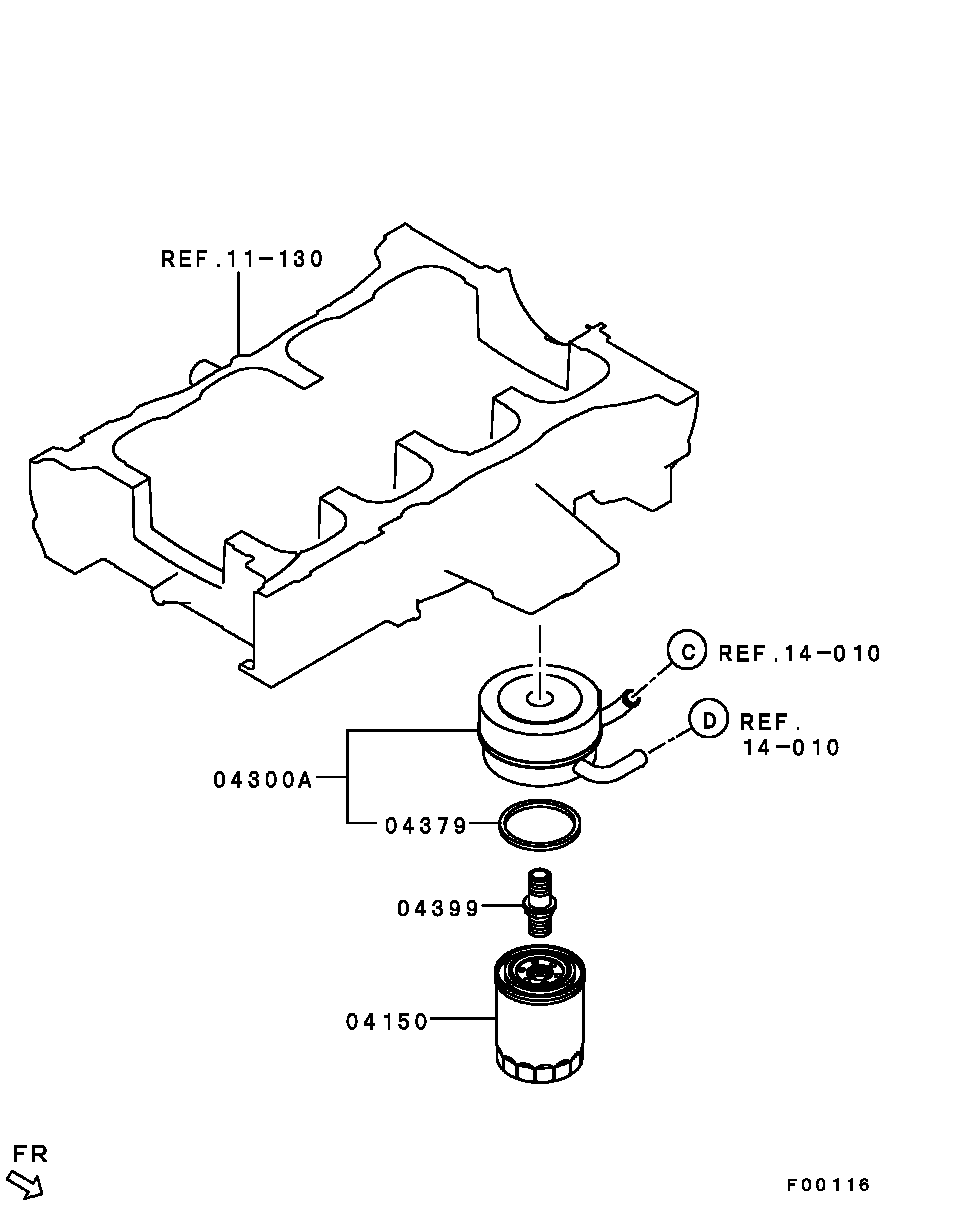 REF.11-130

C REF.14-010

D REF. 14-010

04300A

04379

04399

04150

FR

F00116