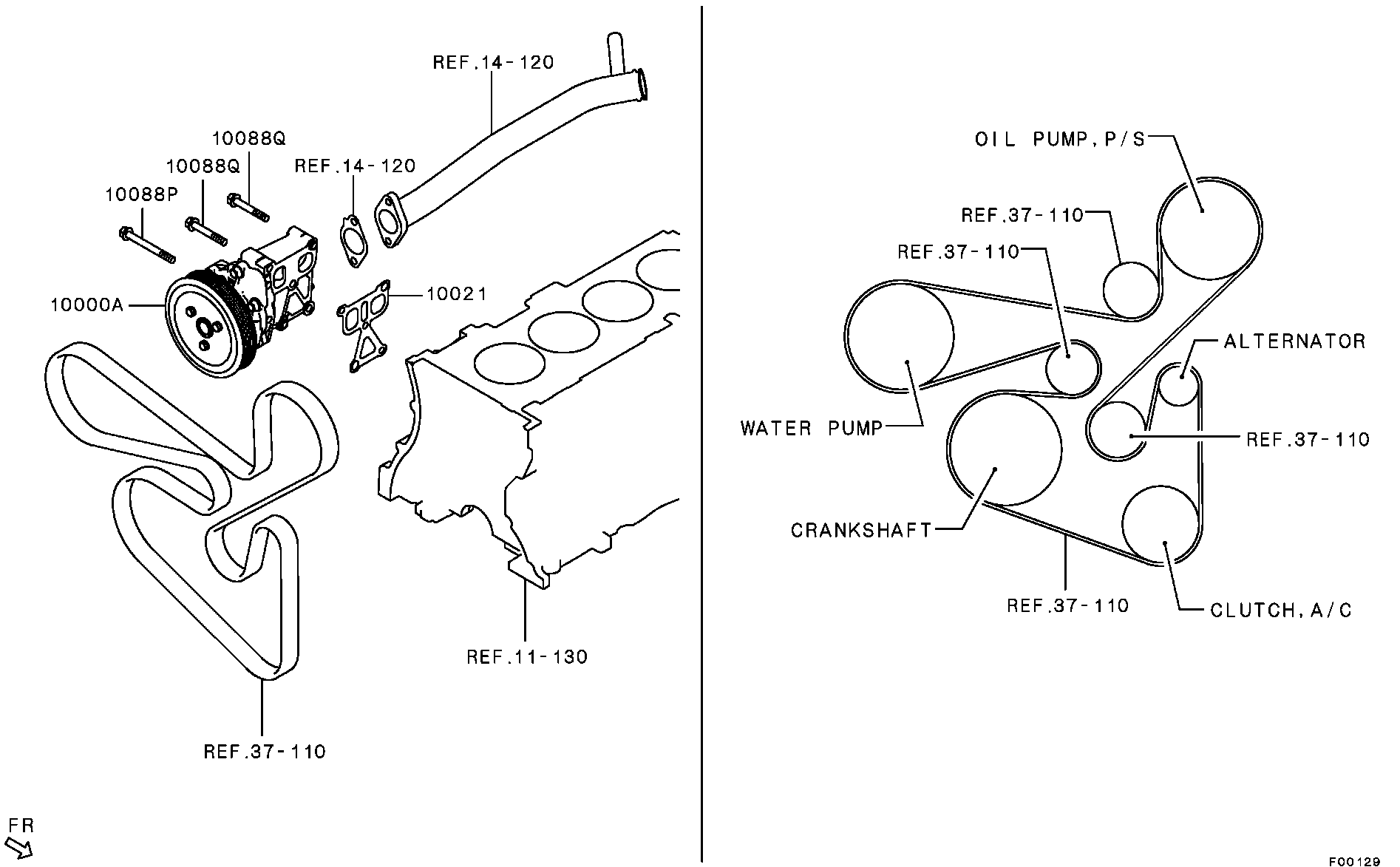 REF.14-120
10088Q
10088Q
REF.14-120
10088P
10000A
10021
REF.11-130
REF.37-110
FR
OIL PUMP,P/S
REF.37-110
REF.37-110
ALTERNATOR
WATER PUMP
REF.37-110
CRANKSHAFT
REF.37-110
CLUTCH,A/C
F00129