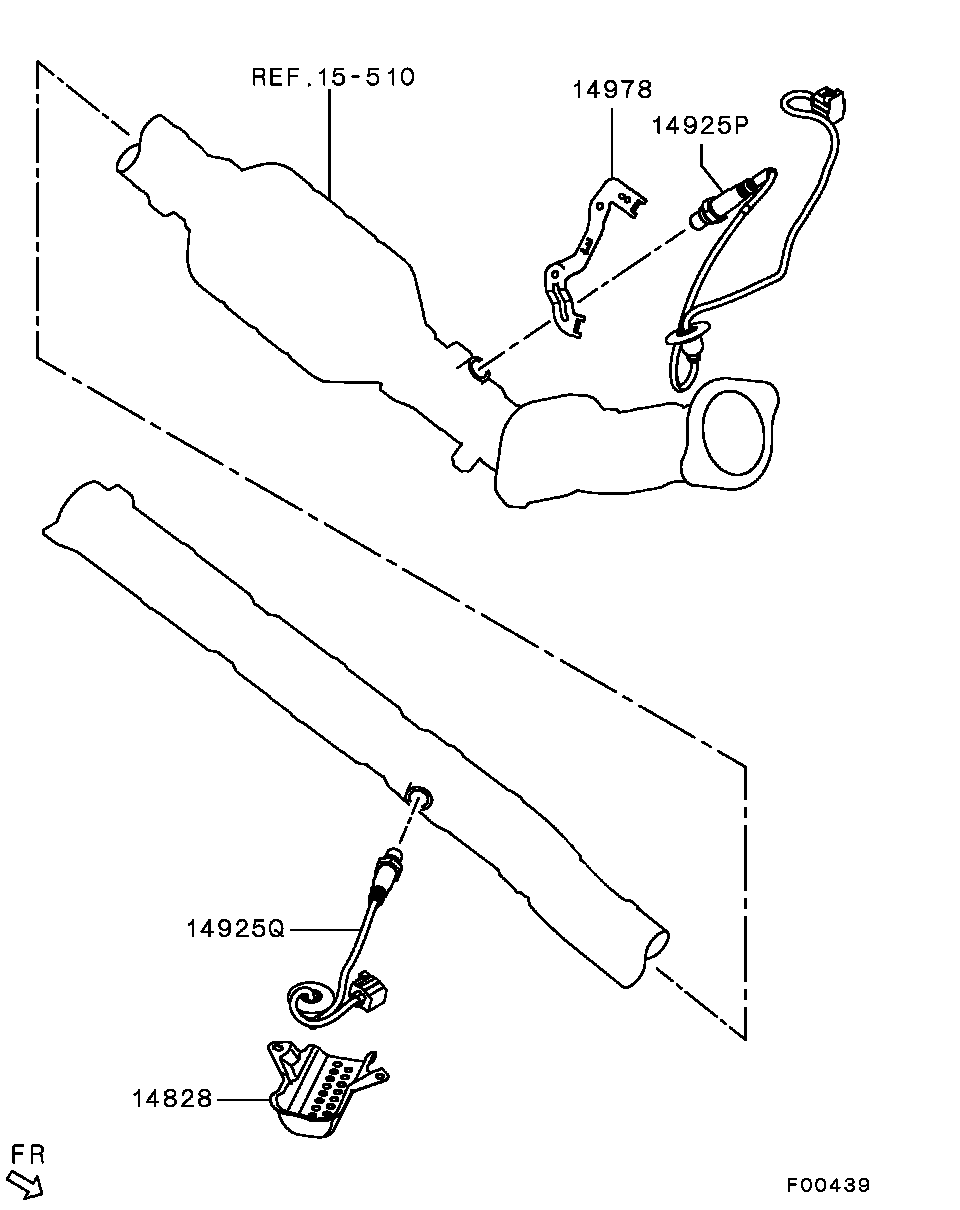 REF.15-510
14978
14925P
14925Q
14828
FR
F00439