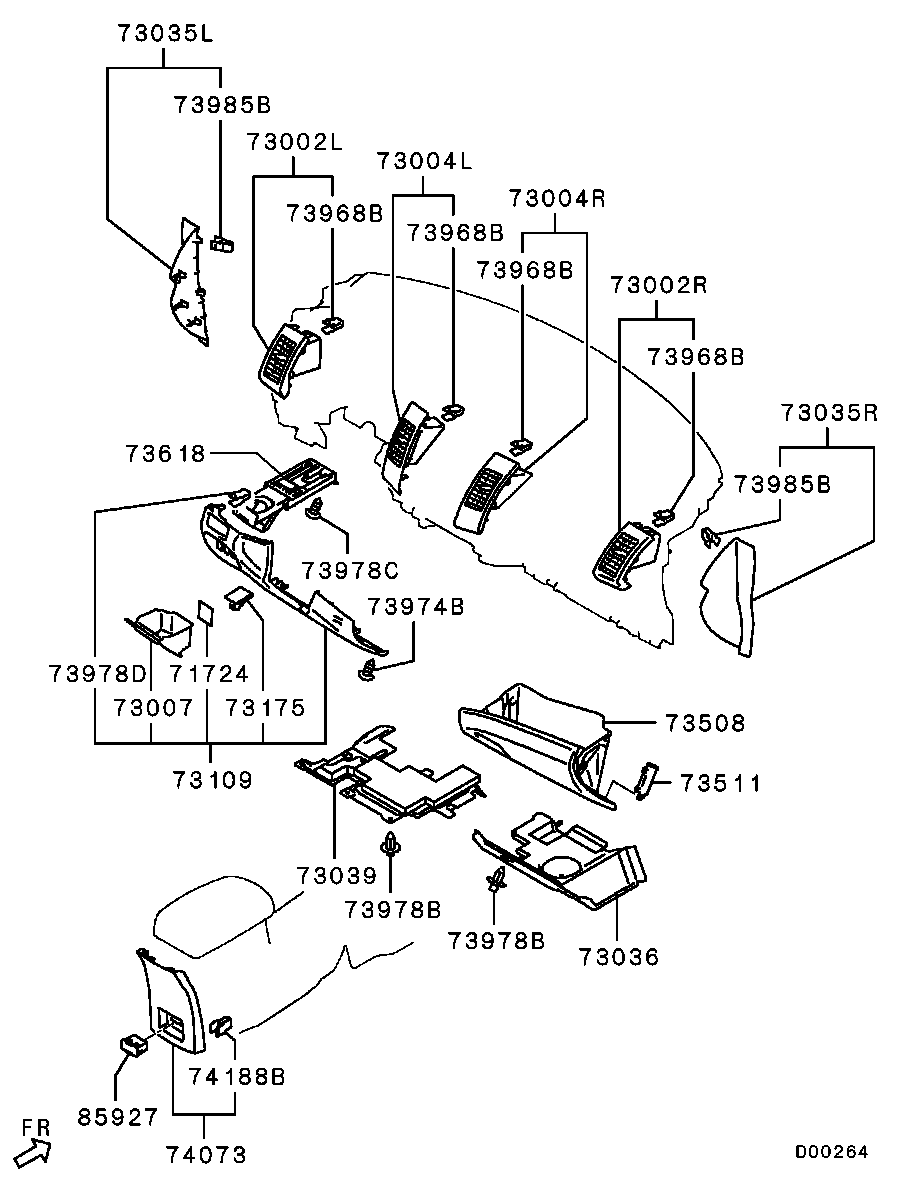 73035L
73985B
73002L
73968B
73004L
73968B
73004R
73968B
73002R
73968B
73035R
73985B
73618
73978C
73974B
73978D
71724
73007
73175
73109
73508
73511
73039
73978B
73978B
73036
74188B
85927
74073
FR
D00264