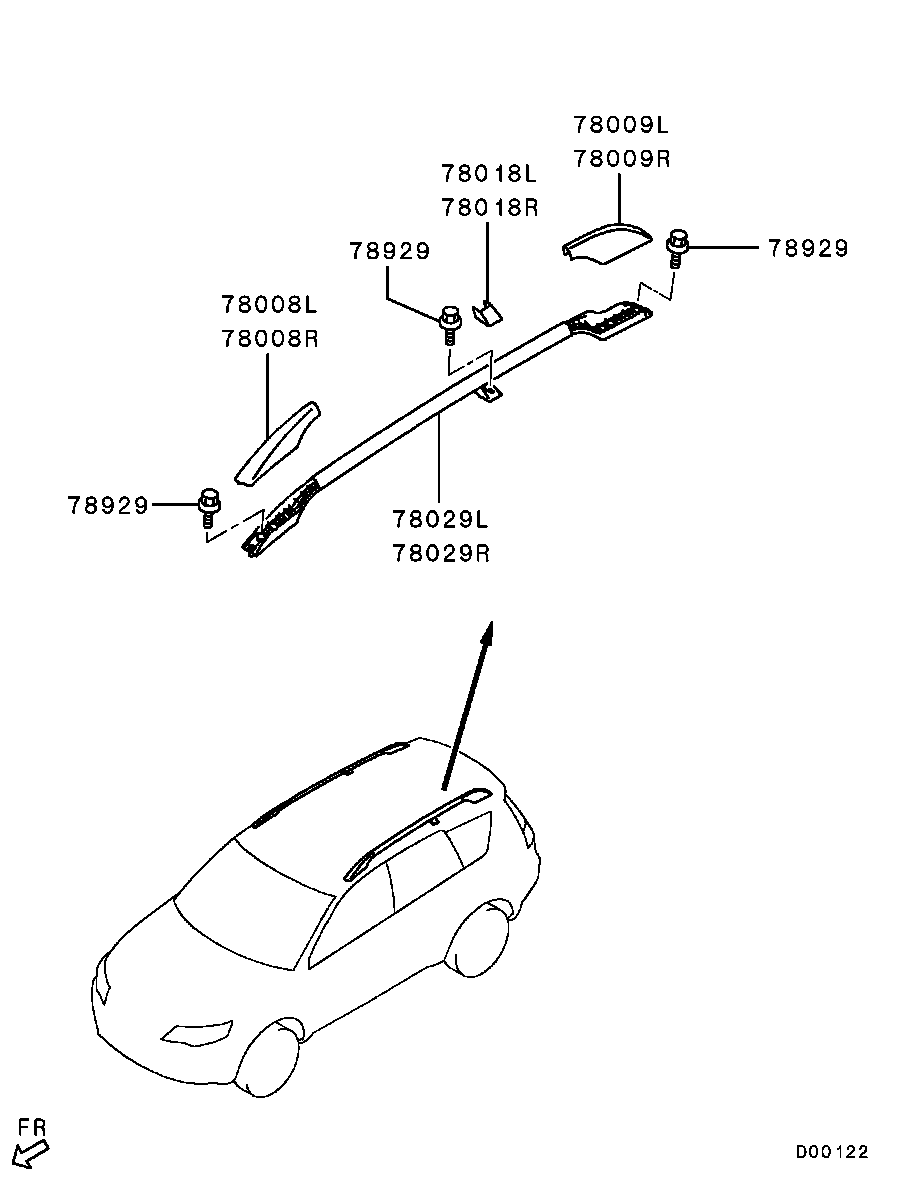 78009L
78009R

78018L
78018R

78929

78929

78008L
78008R

78929

78029L
78029R

FR

D00122