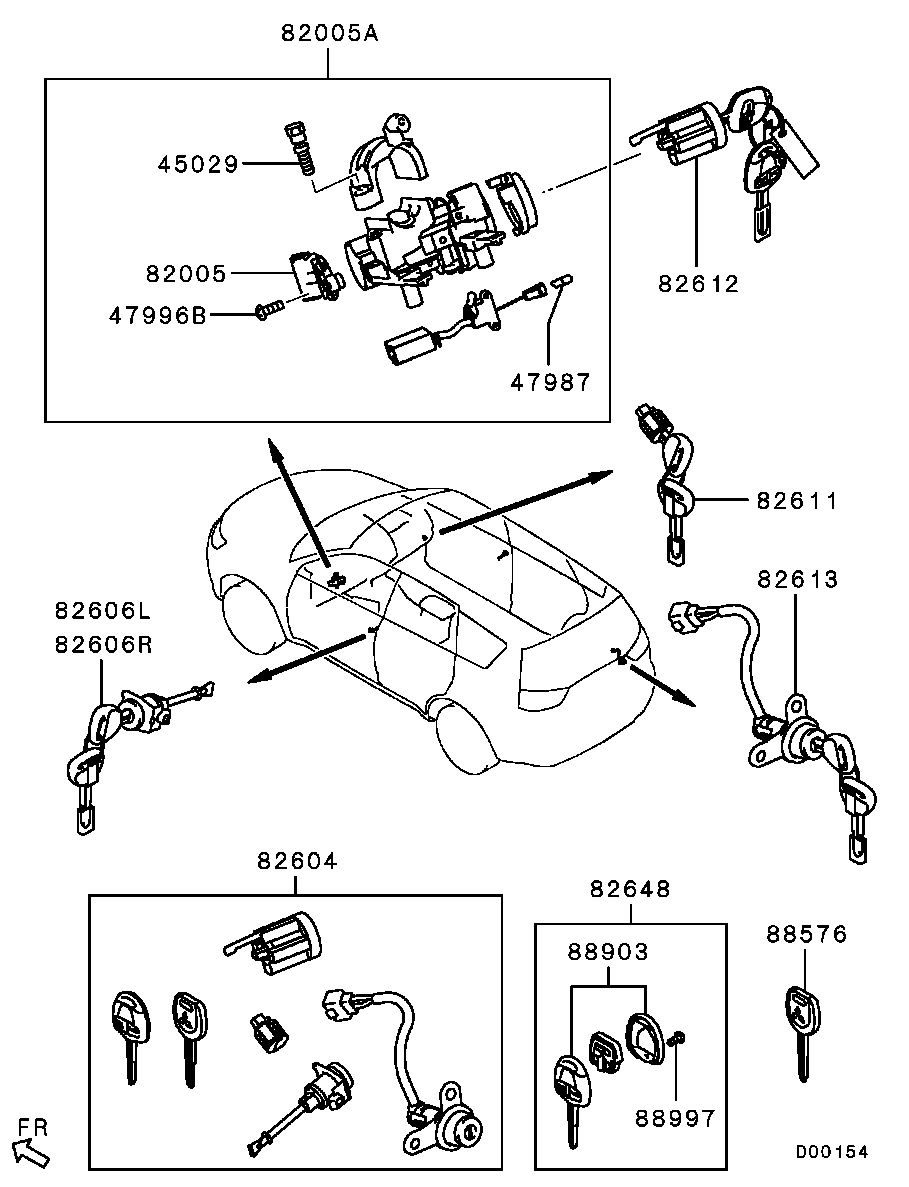 82005A

45029

82005

47996B

47987

82612

82611

82613

82606L
82606R

82604

82648

88903

88997

88576

FR

D00154