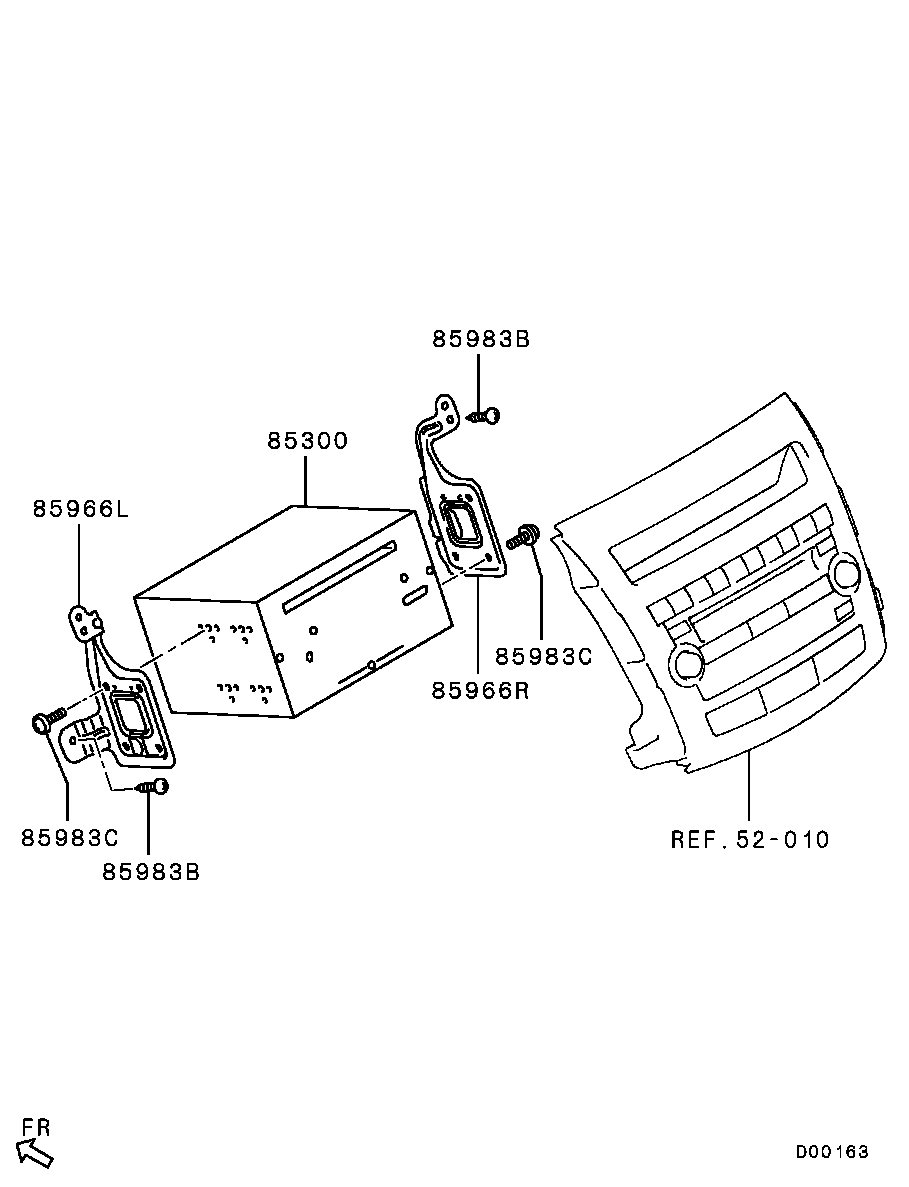 85983B

85300

85966L

85983C

85966R

85983C

85983B

REF.52-010

FR

D00163