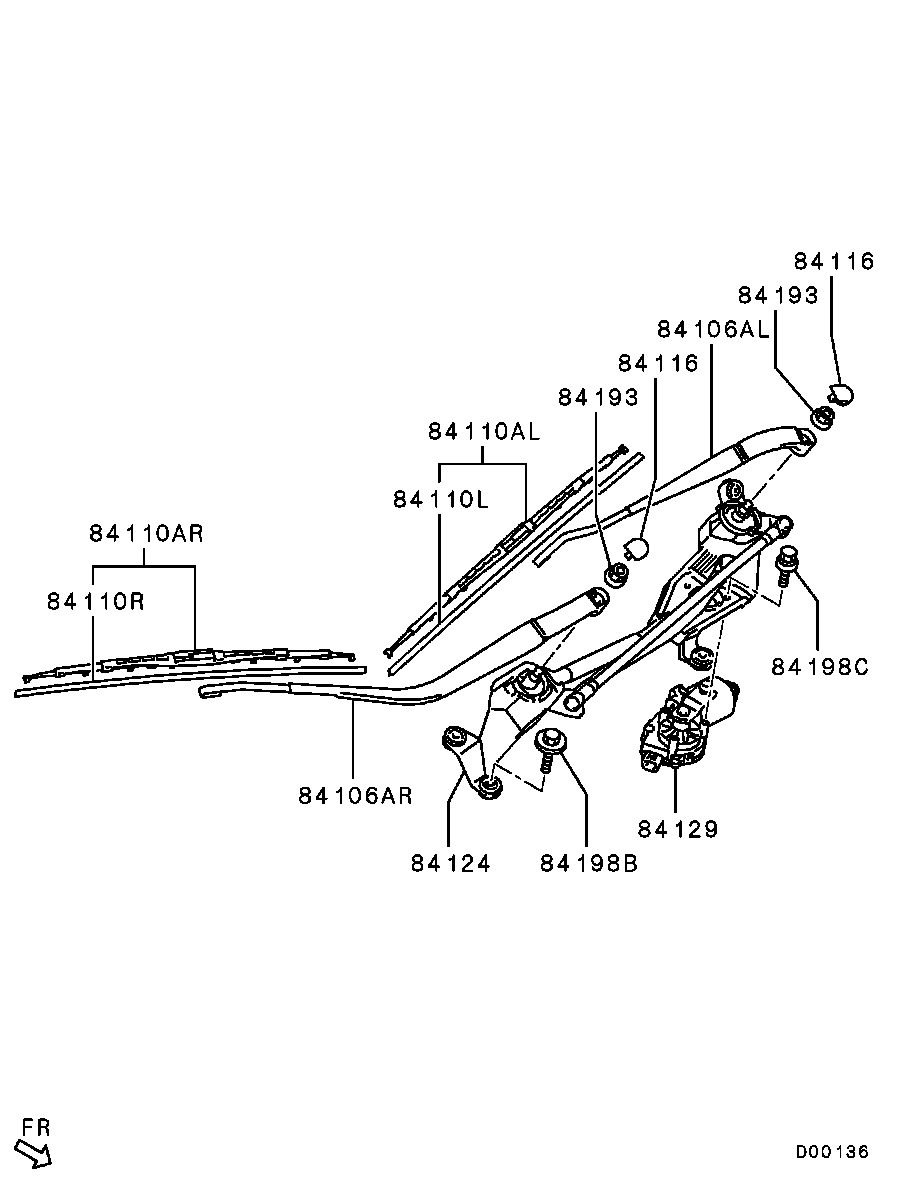 84116
84193
84106AL
84116
84193
84110AL
84110L
84110AR
84110R
84198C
84106AR
84129
84124
84198B
FR
D00136