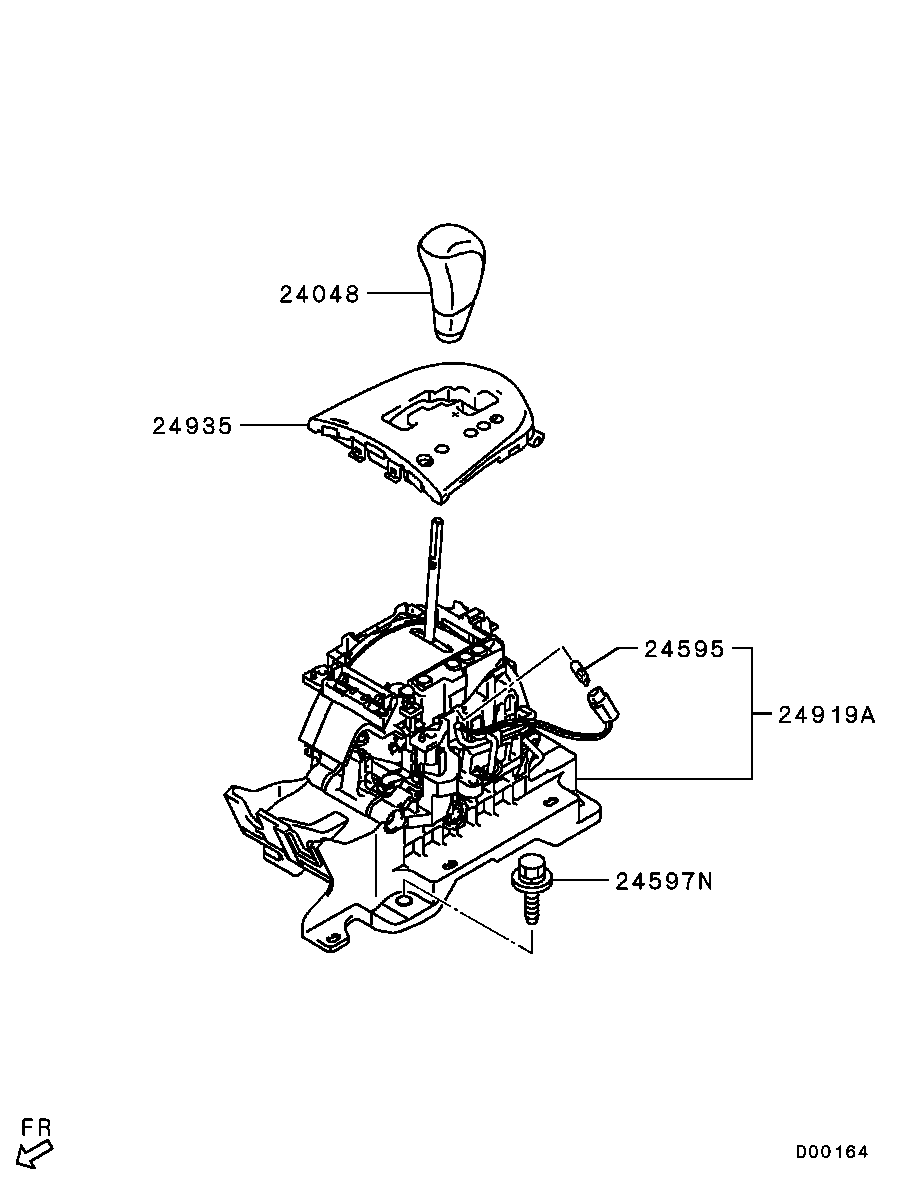 24048

24935

24595

24919A

24597N

FR

D00164