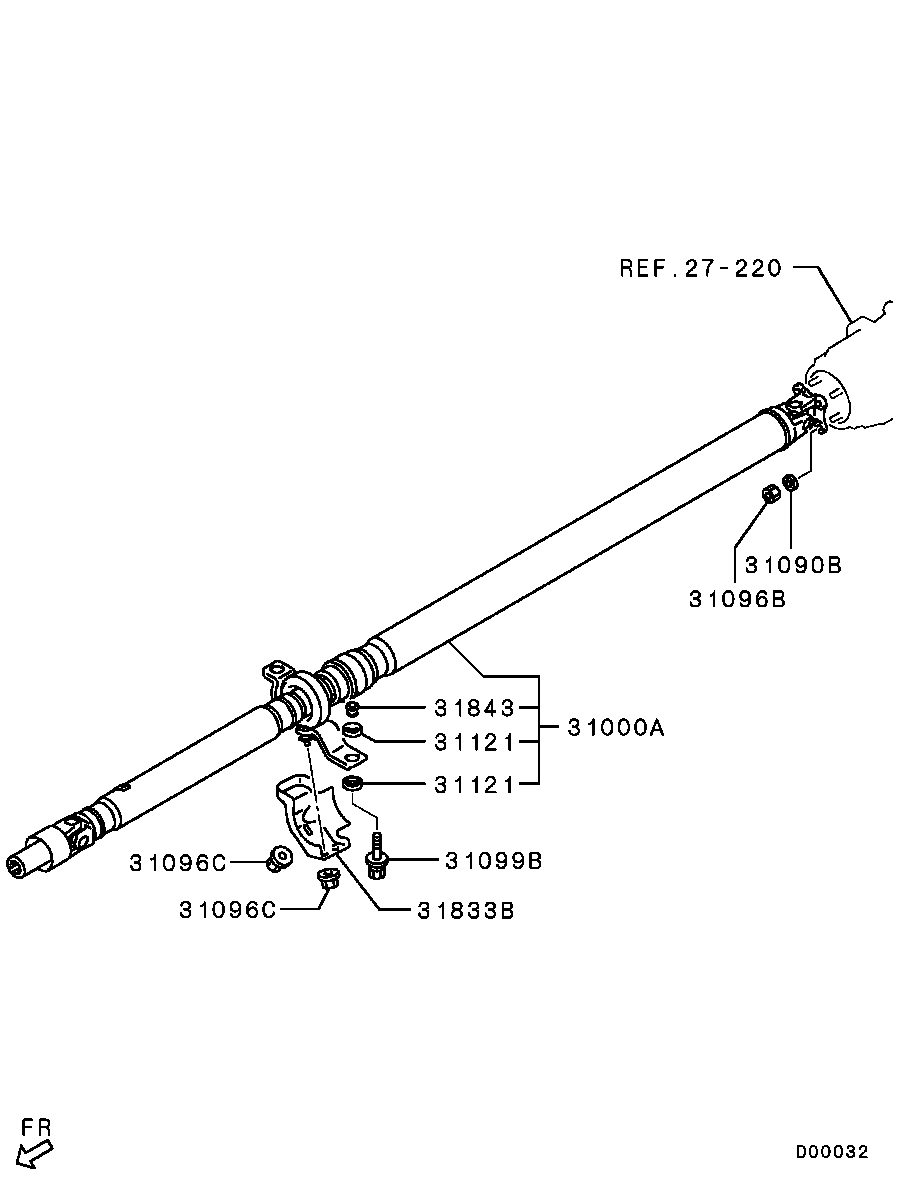 REF.27-220

31090B
31096B

31843
31121
31121
31000A

31096C
31099B
31096C
31833B

FR

D00032