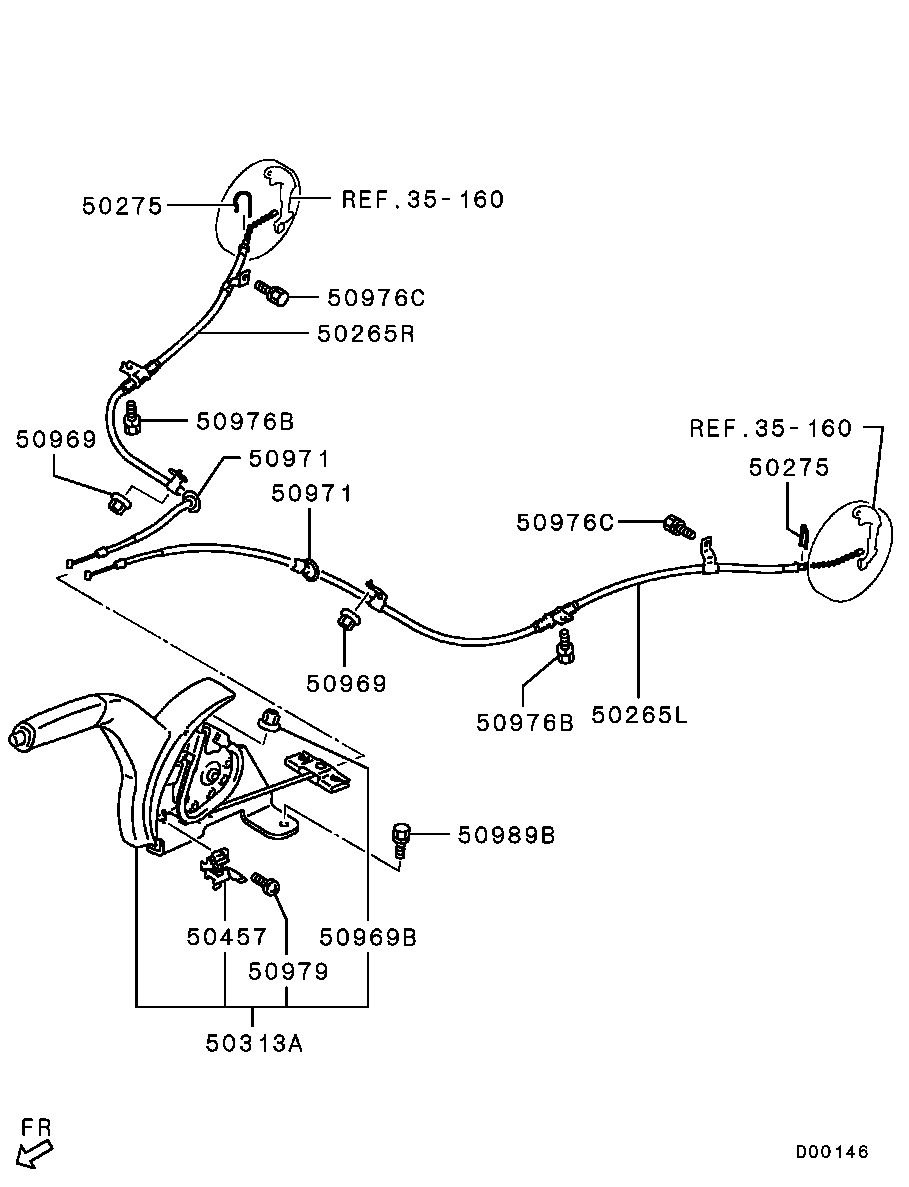 50275
REF.35-160
50976C
50265R
50976B
50969
50971
50971
REF.35-160
50275
50976C
50969
50976B
50265L
50989B
50457
50969B
50979
50313A
FR
D00146