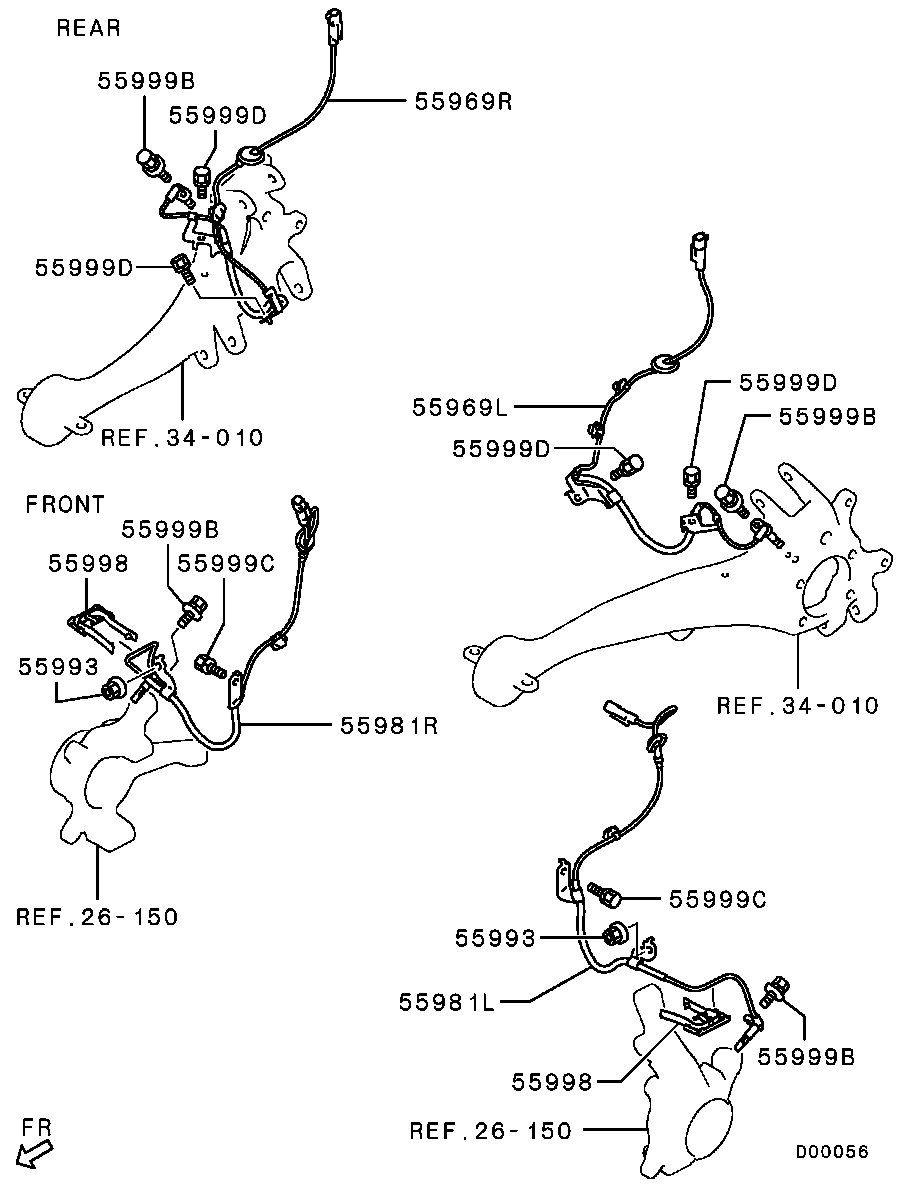 REAR
55999B
55999D
55969R
55999D
REF.34-010
55969L
55999D
55999D
55999B
REF.34-010
FRONT
55999B
55998
55999C
55993
55981R
REF.26-150
55999C
55993
55981L
55999B
55998
REF.26-150
FR
D00056