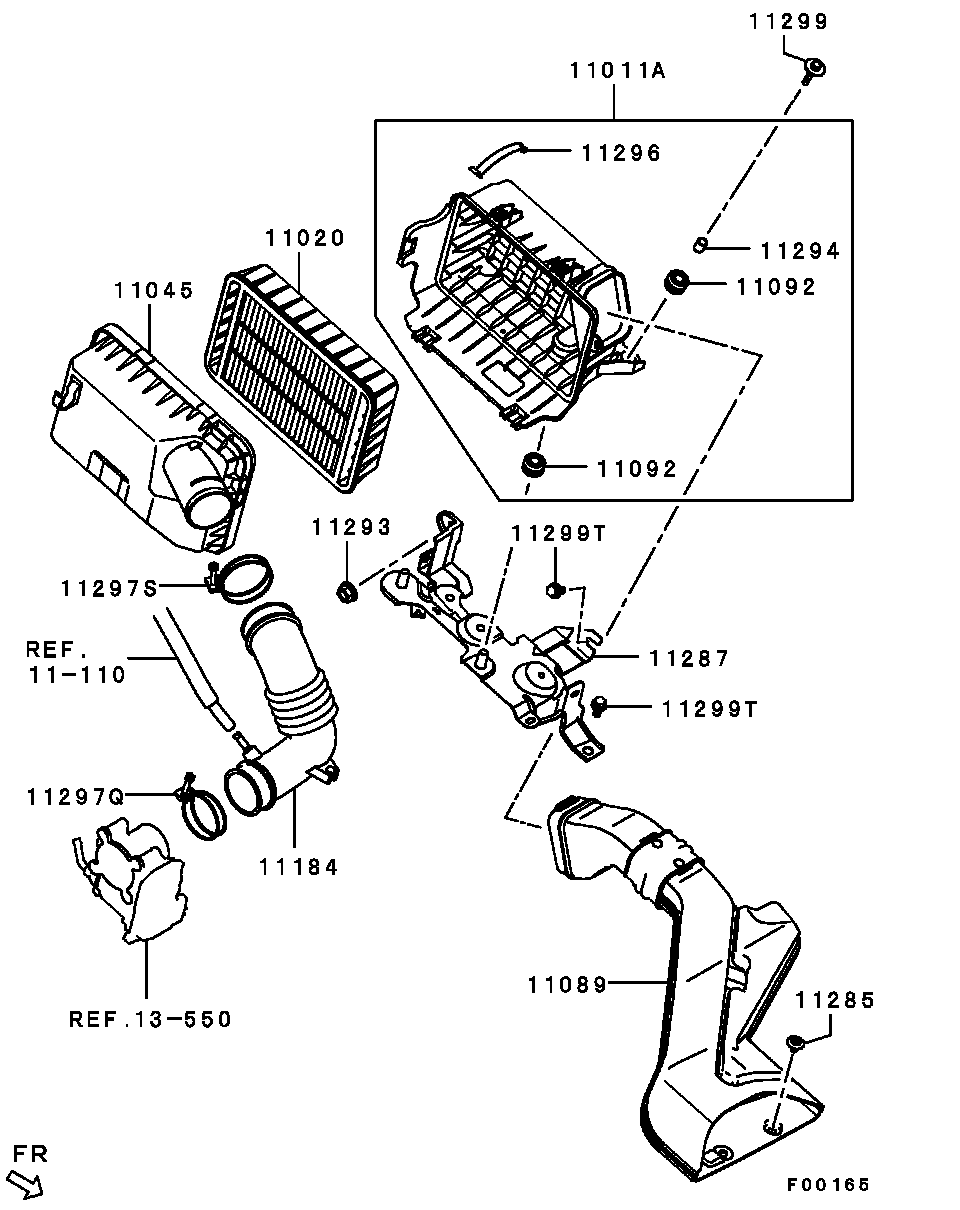 11299
11011A
11296
11294
11092
11020
11045
11092
11293
11299T
11297S
REF.
11-110
11287
11299T
11297Q
11184
REF.13-550
11089
11285
FR
F00165