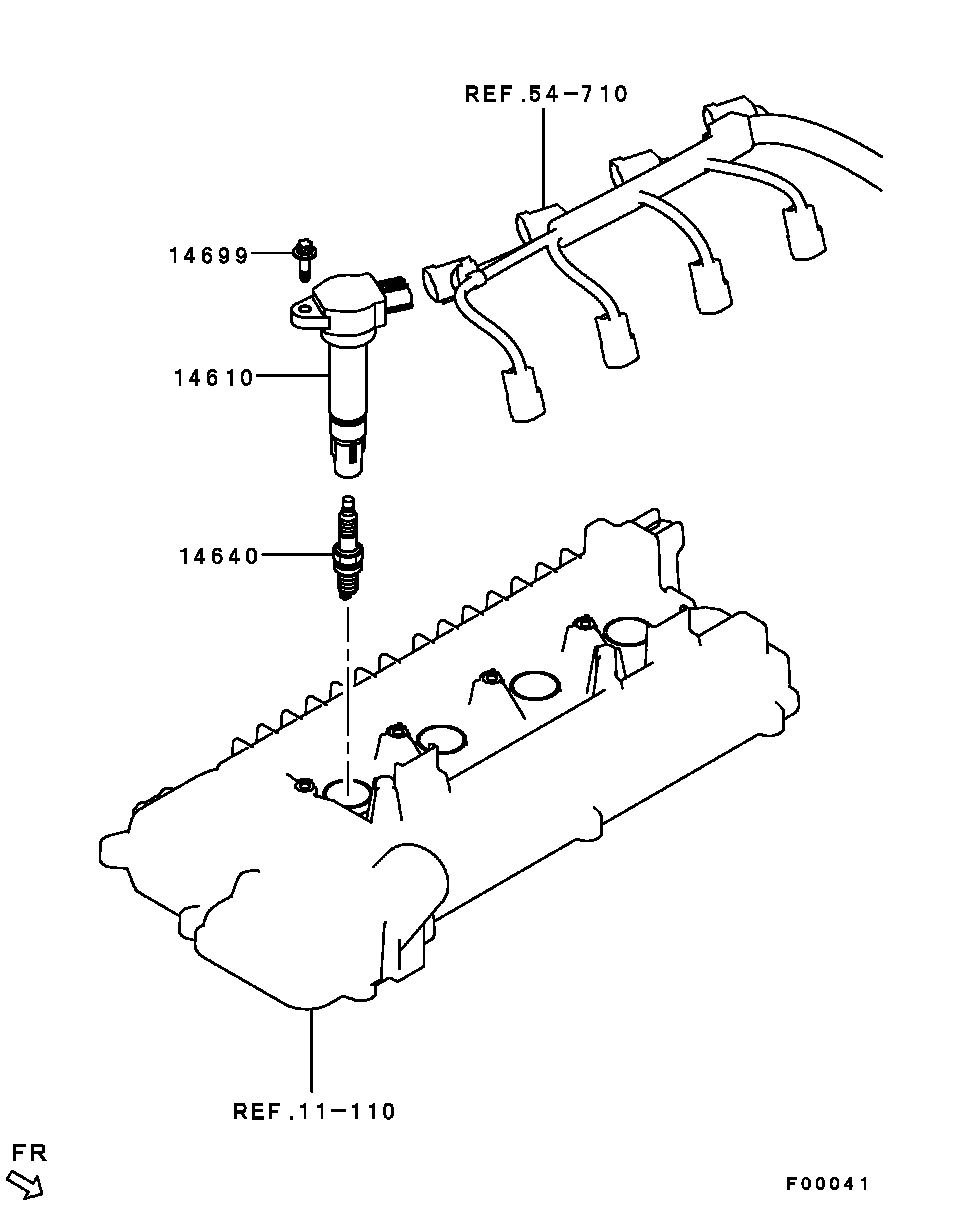 REF.54-710

14699

14610

14640

REF.11-110

FR

F00041