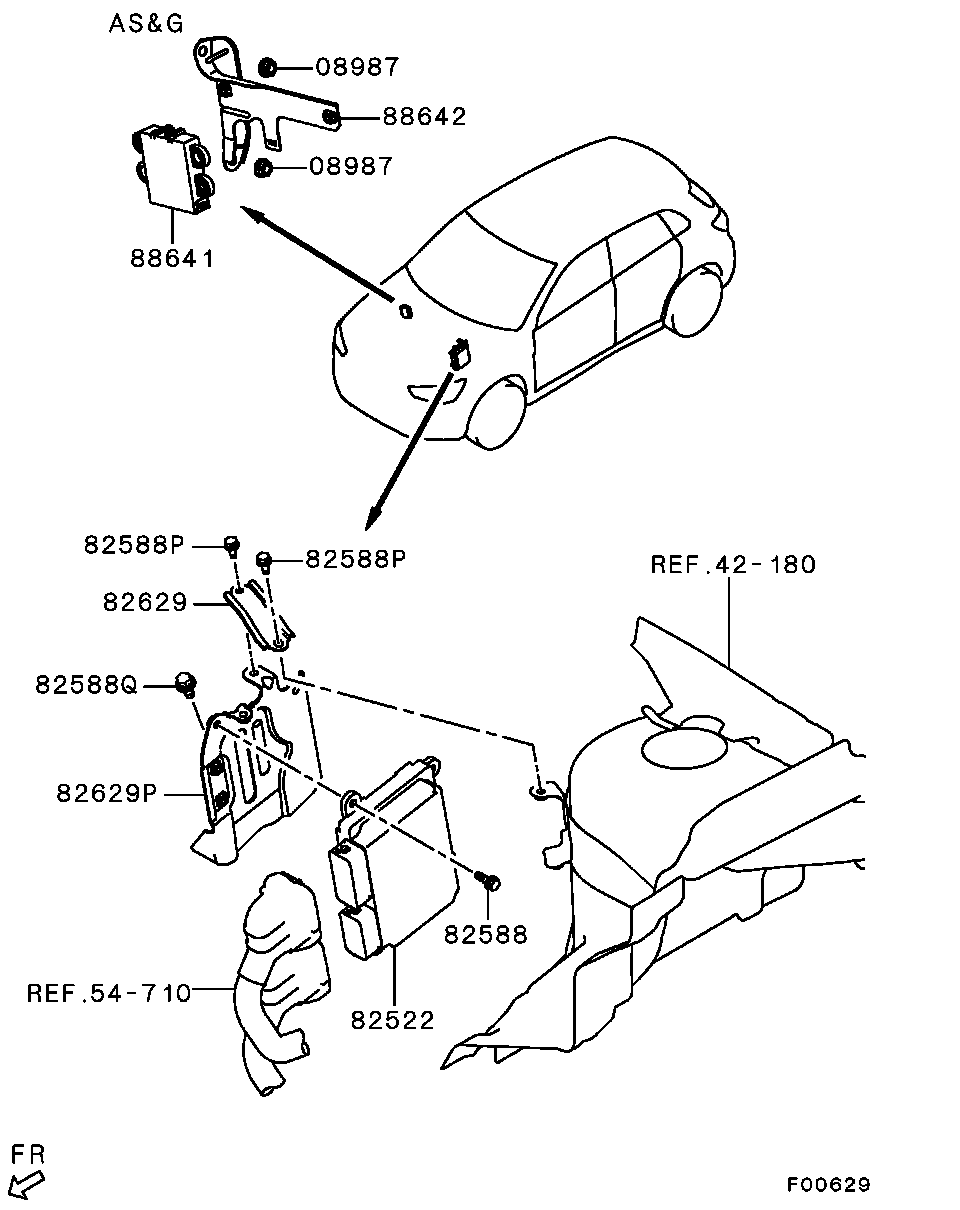 AS&G
08987
88642
08987
88641
82588P
82588P
REF.42-180
82629
82588Q
82629P
82588
REF.54-710
82522
FR
F00629