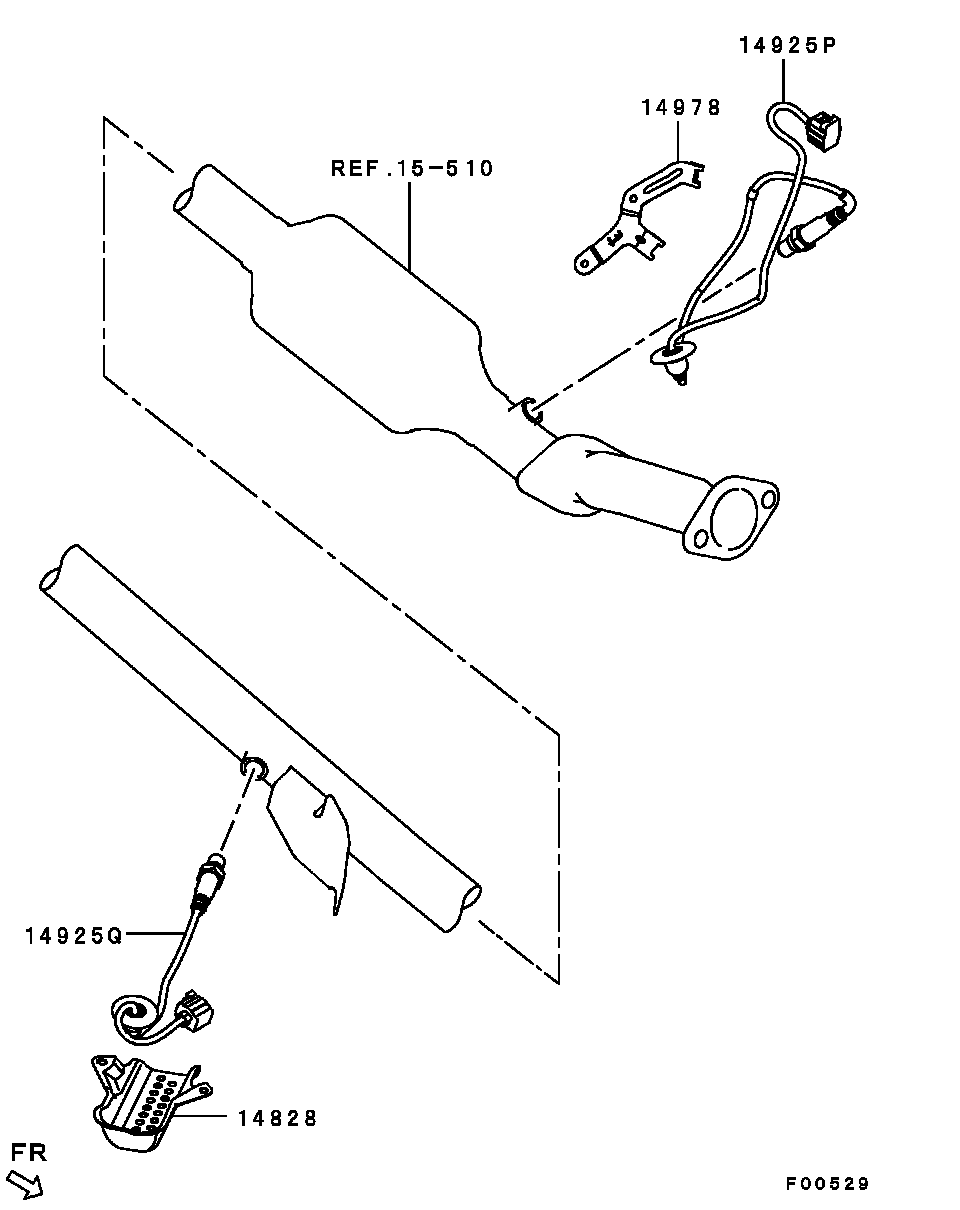 14925P
14978
REF.15-510
14925Q
14828
FR
F00529