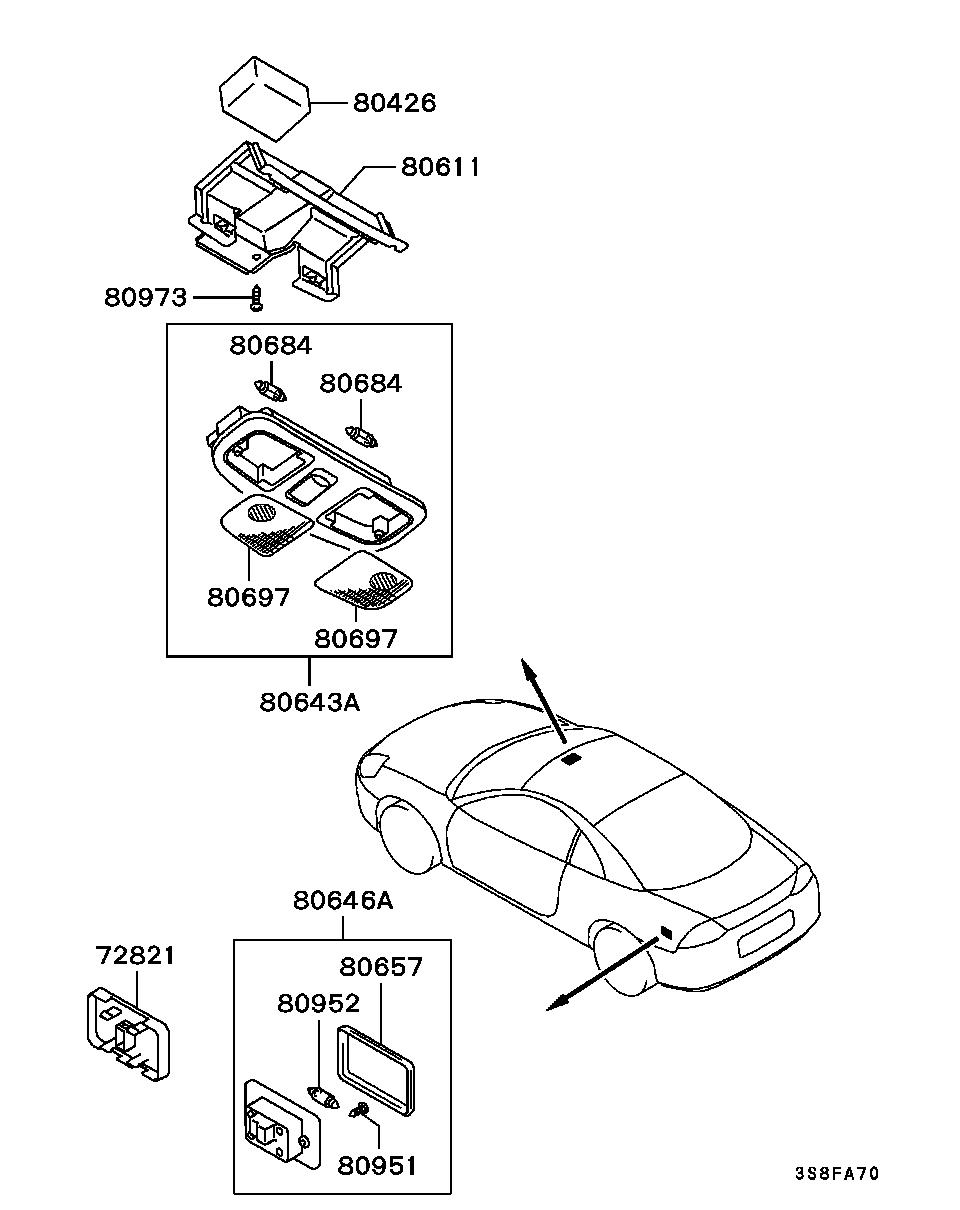 80426
80611
80973
80684
80684
80697
80697
80643A
80646A
72821
80657
80952
80951
3S8FA70