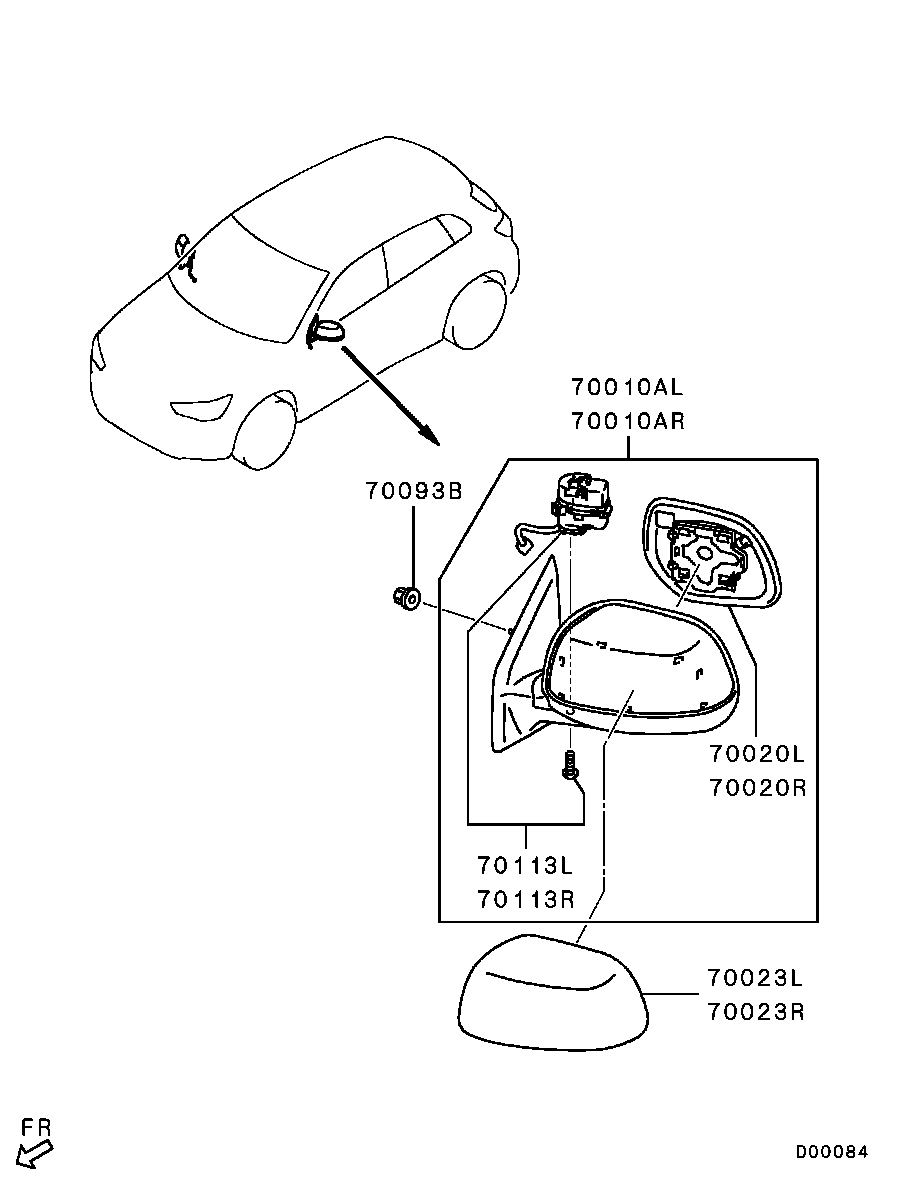 70010AL
70010AR

70093B

70020L
70020R

70113L
70113R

70023L
70023R

FR

D00084