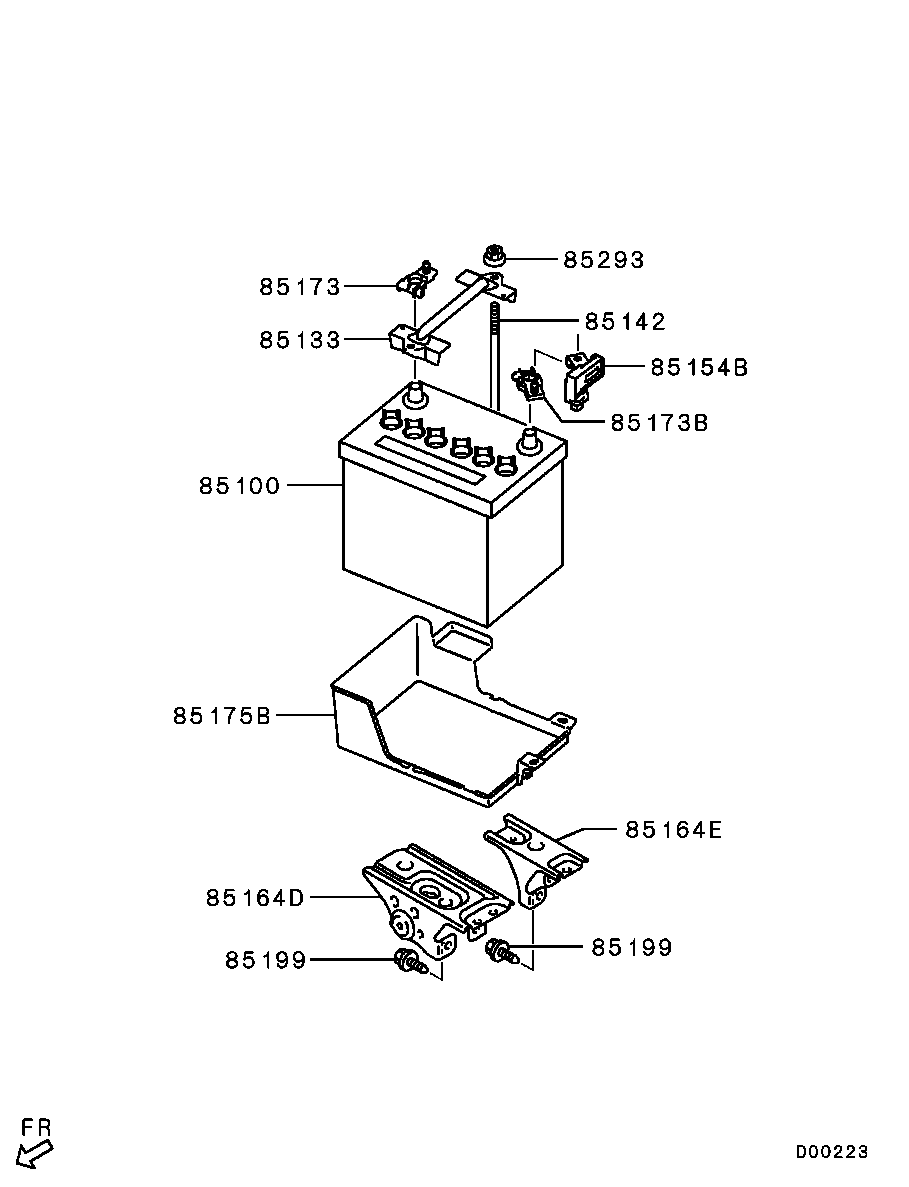 85293
85173
85142
85133
85154B
85173B
85100
85175B
85164E
85164D
85199
85199
FR
D00223