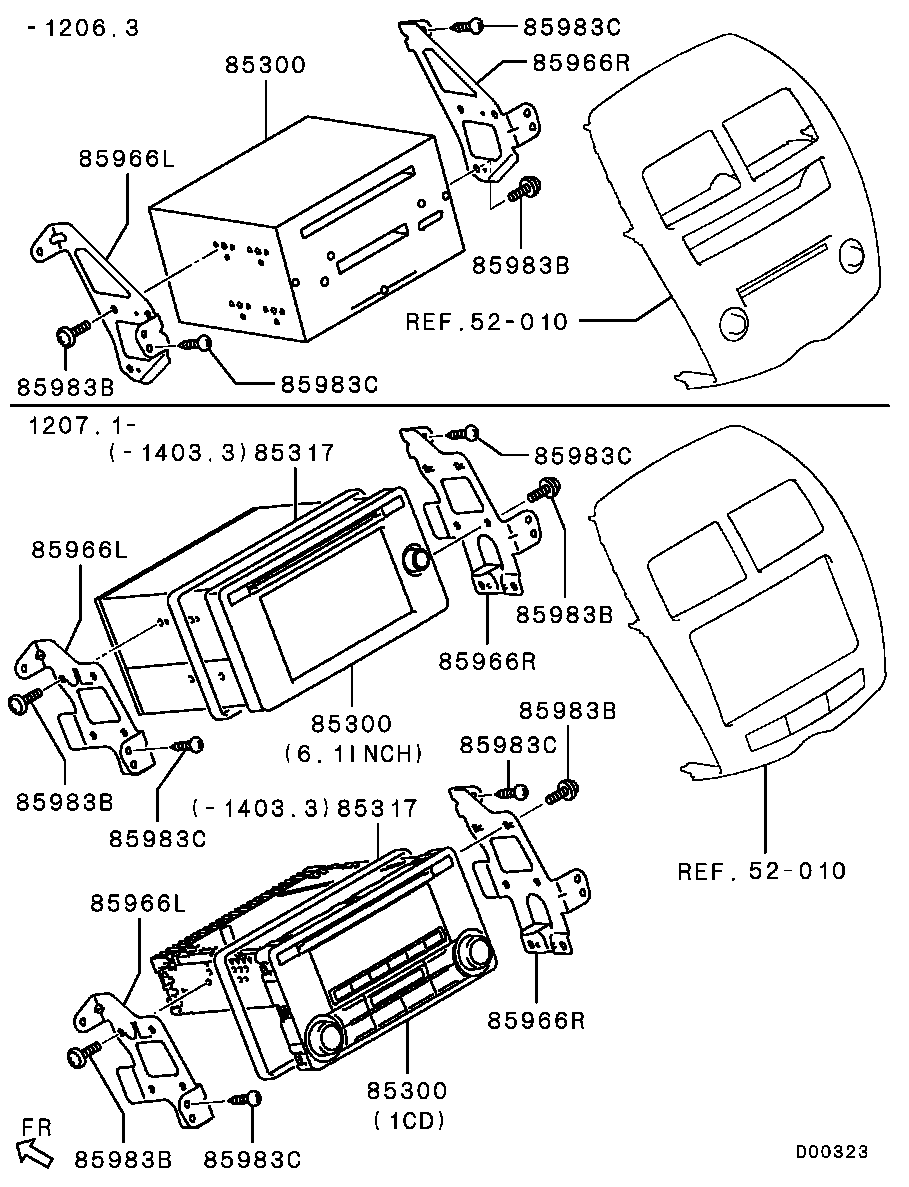 -1206.3
85300
85983C
85966R
85966L
85983B
REF.52-010
85983B
85983C

1207.1-
(-1403.3)85317
85983C
85966L
85983B
85966R
85300
(6.1INCH)
85983B
85983C
85983B
85983C
(-1403.3)85317
REF.52-010
85966L
85966R
85300
(1CD)
FR
85983B
85983C
D00323