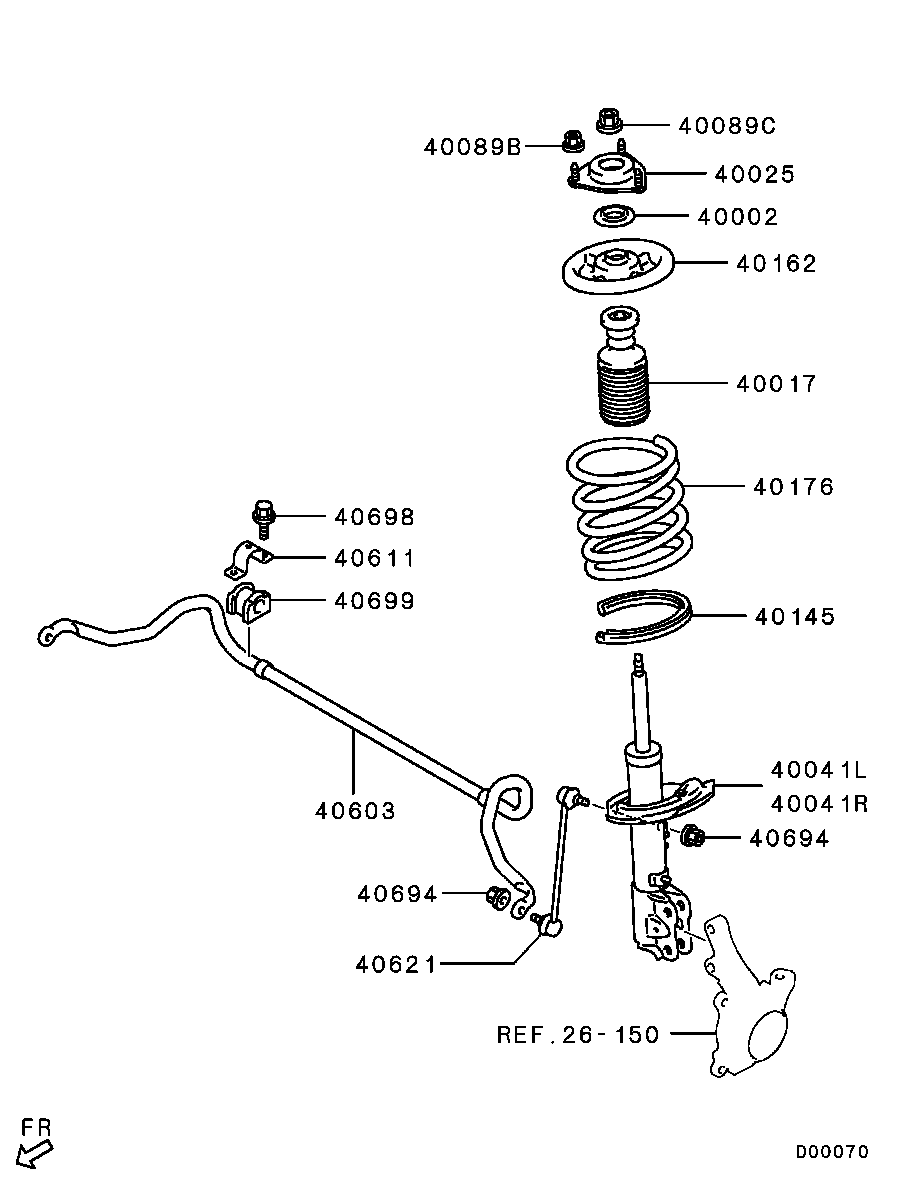 40089C
40089B
40025
40002
40162
40017
40176
40698
40611
40699
40145
40603
40041L
40041R
40694
40694
40621
REF.26-150
FR
D00070