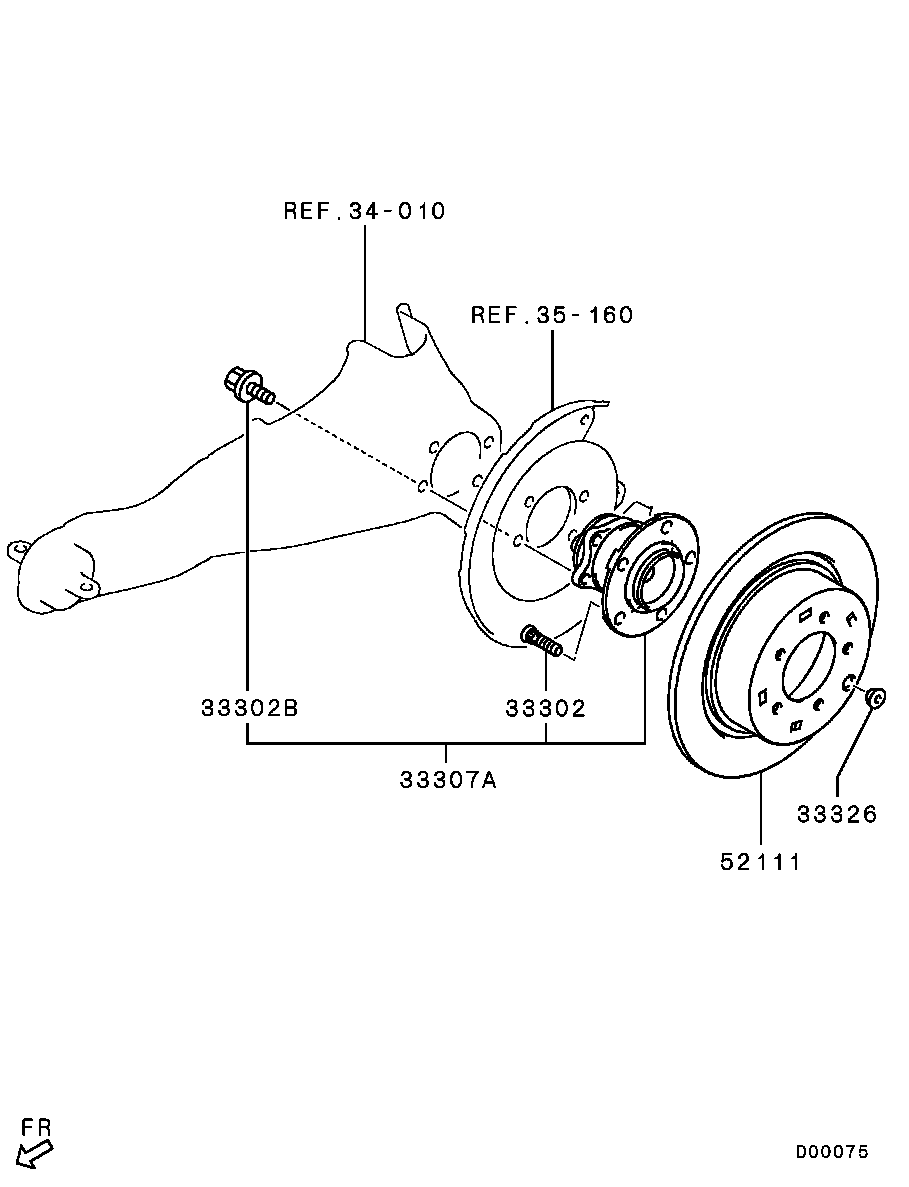 REF.34-010

REF.35-160

33302B

33302

33307A

33326

52111

FR

D00075