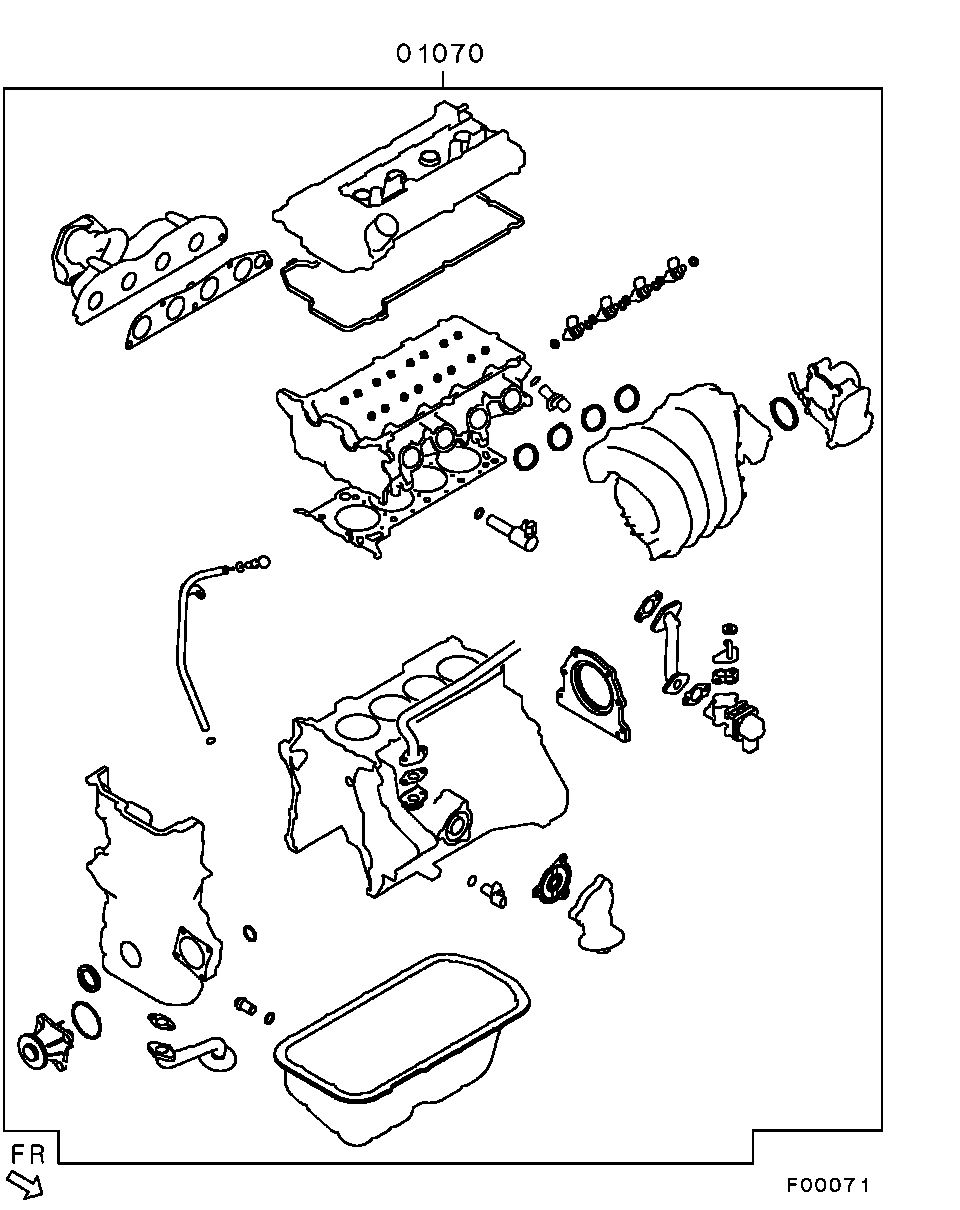 01070

FR

F00071